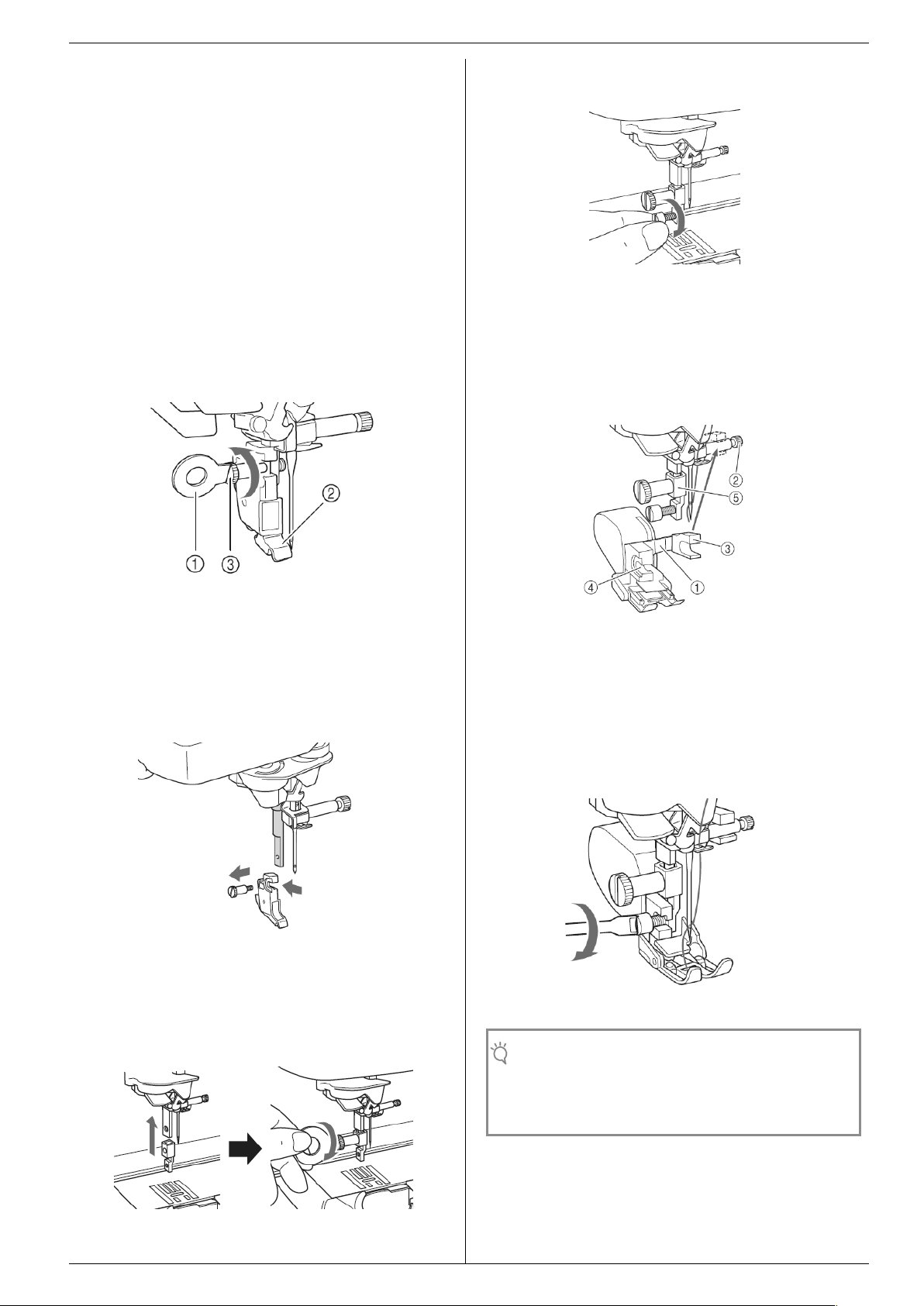 ① ③ ②

② ⑤ ③ ④ ①