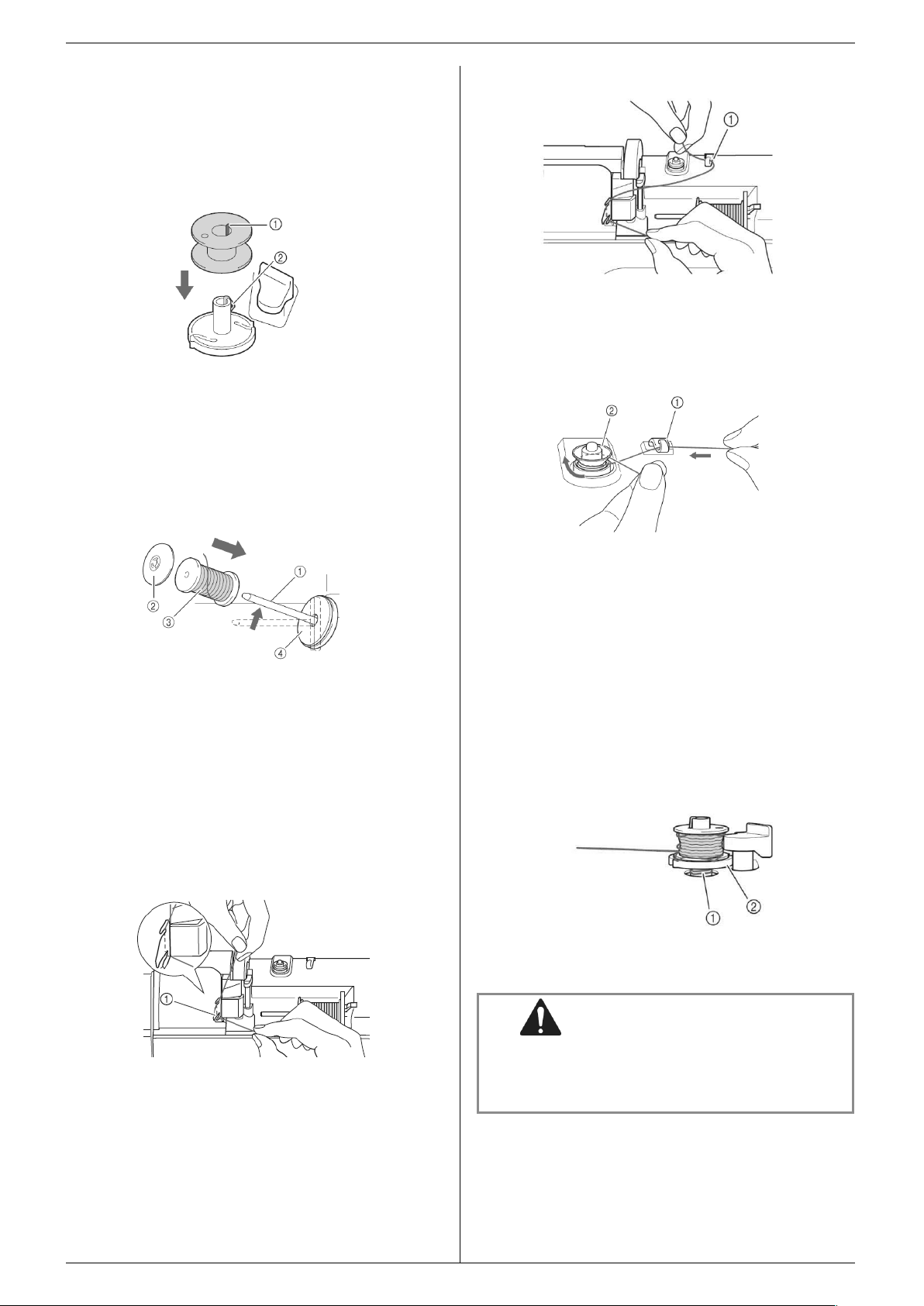 ①

②

①

②

③

④

①

①

②

①

①

②