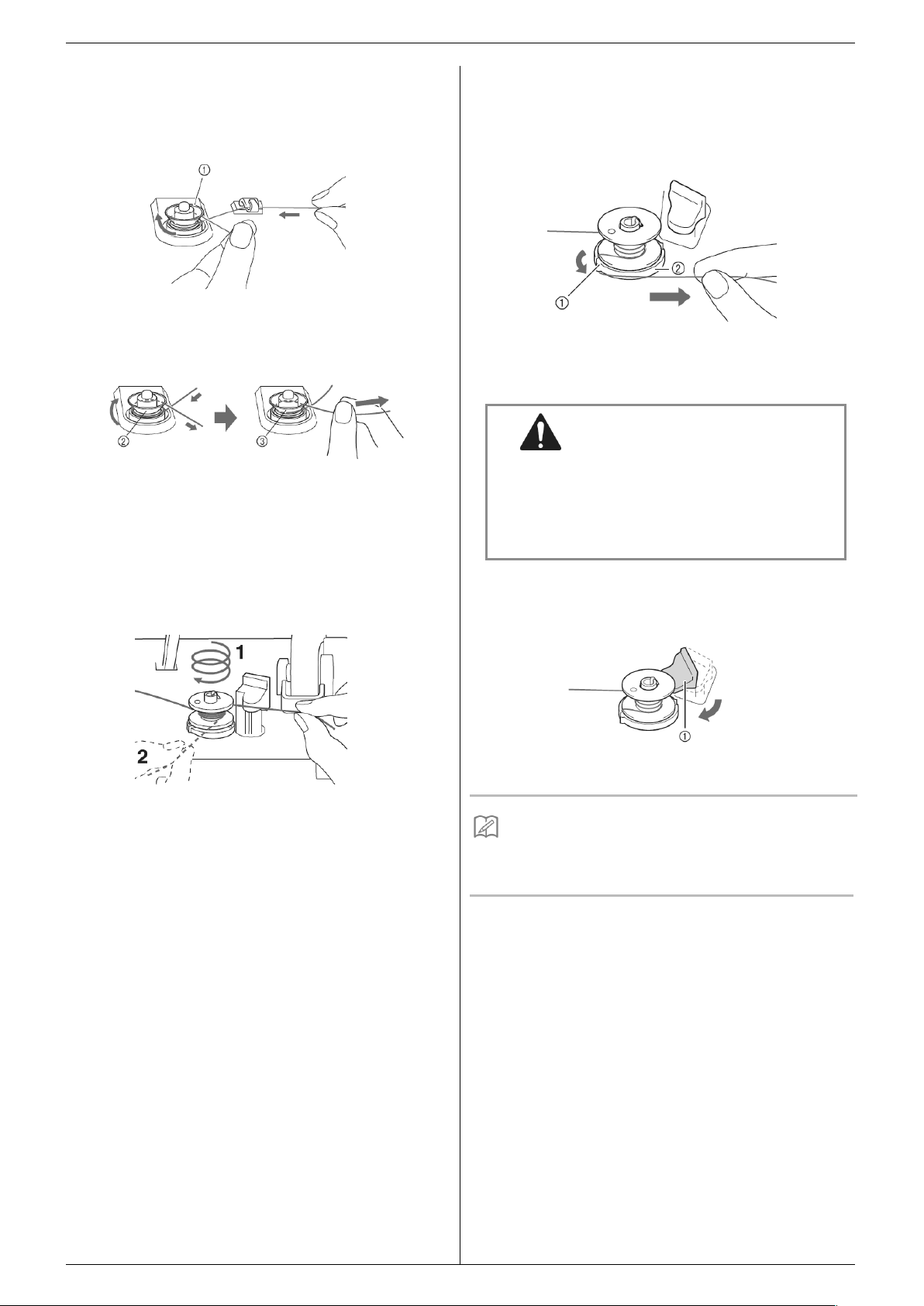 ①

②

③

1

2

②

①

①