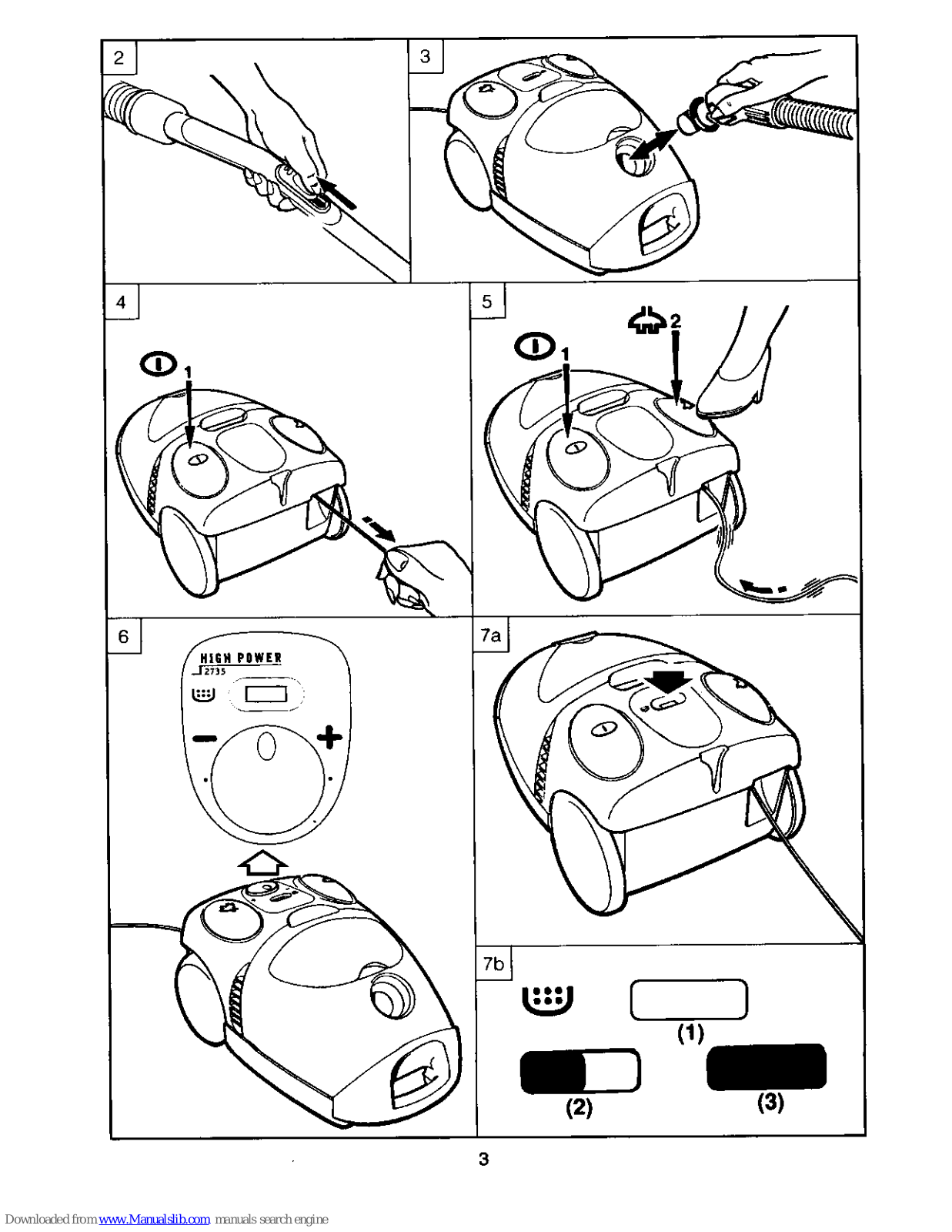 2

3

4

1

5

1

2

6

HIGH POWER
2735

7a

7b

(1)

(2)

(3)

3

Downloaded from www.Manualslib.com manuals search engine