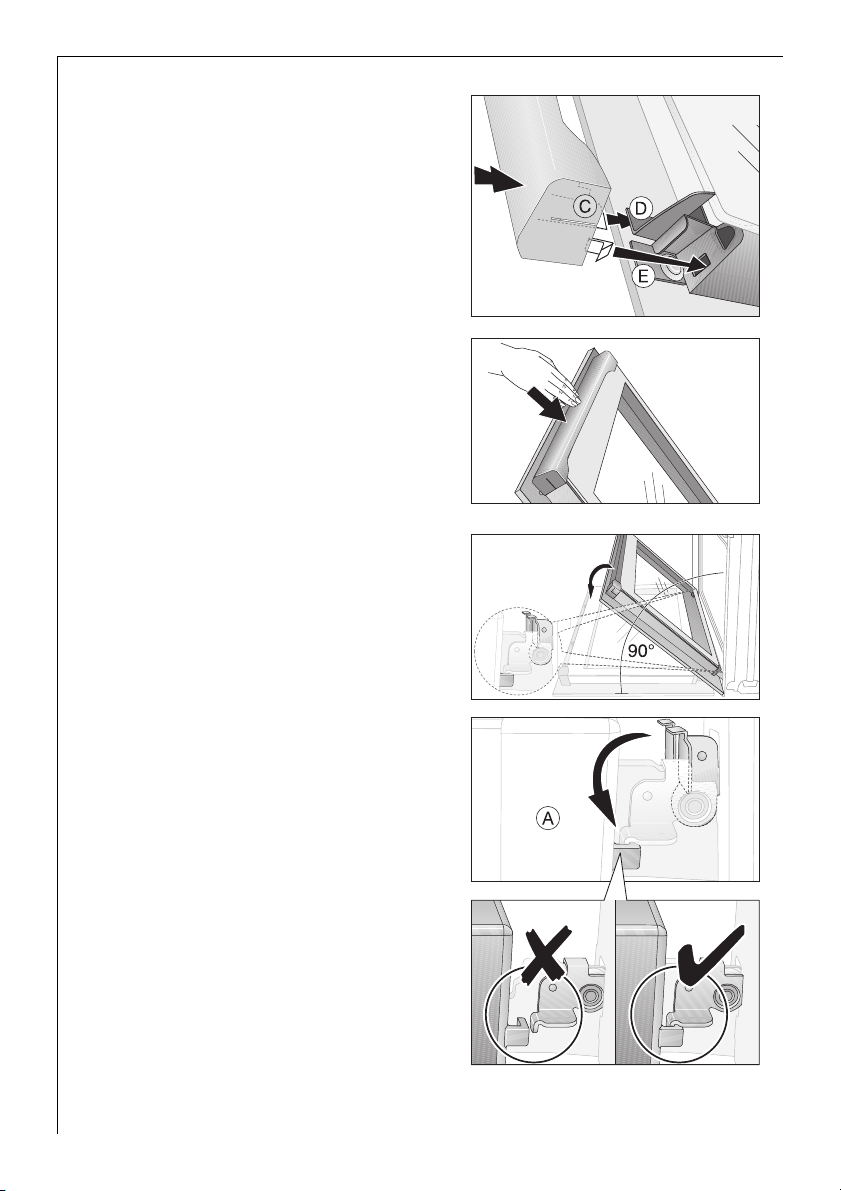 C
D
E

90°

A