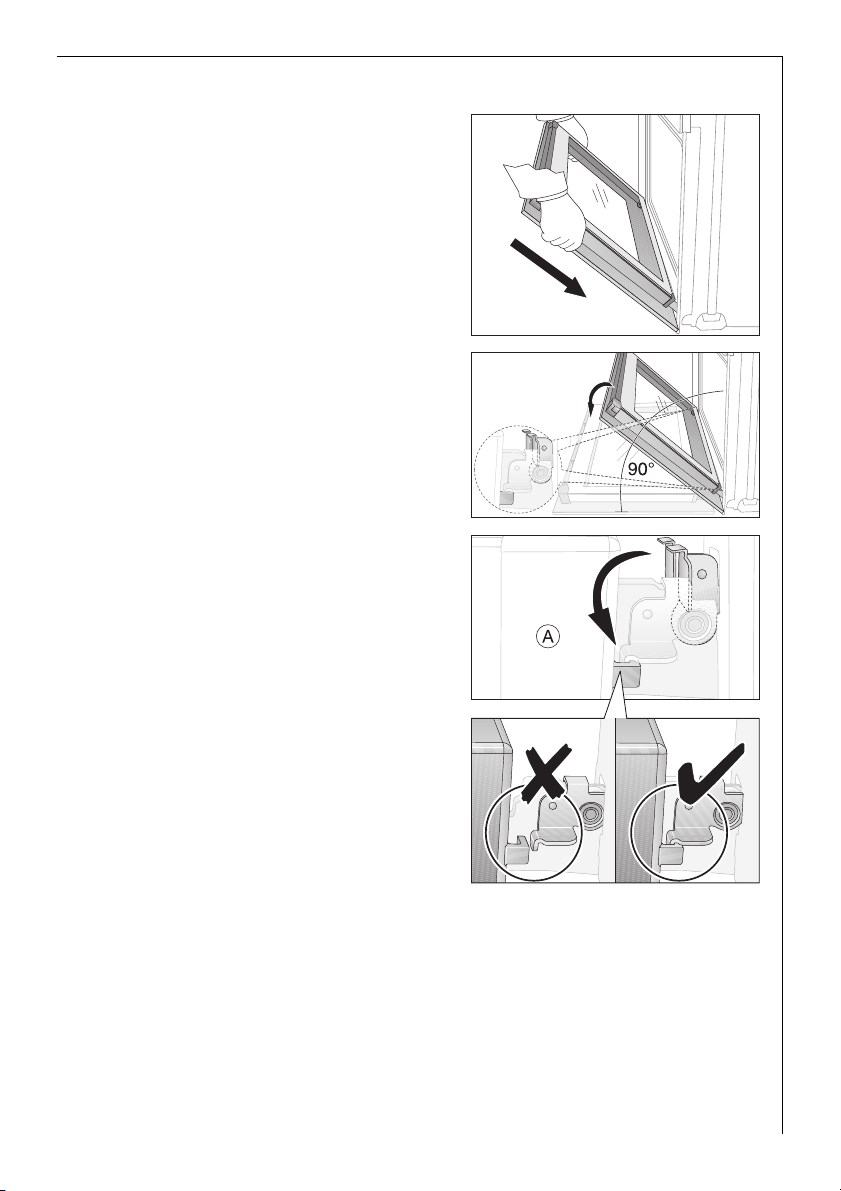 90°

A