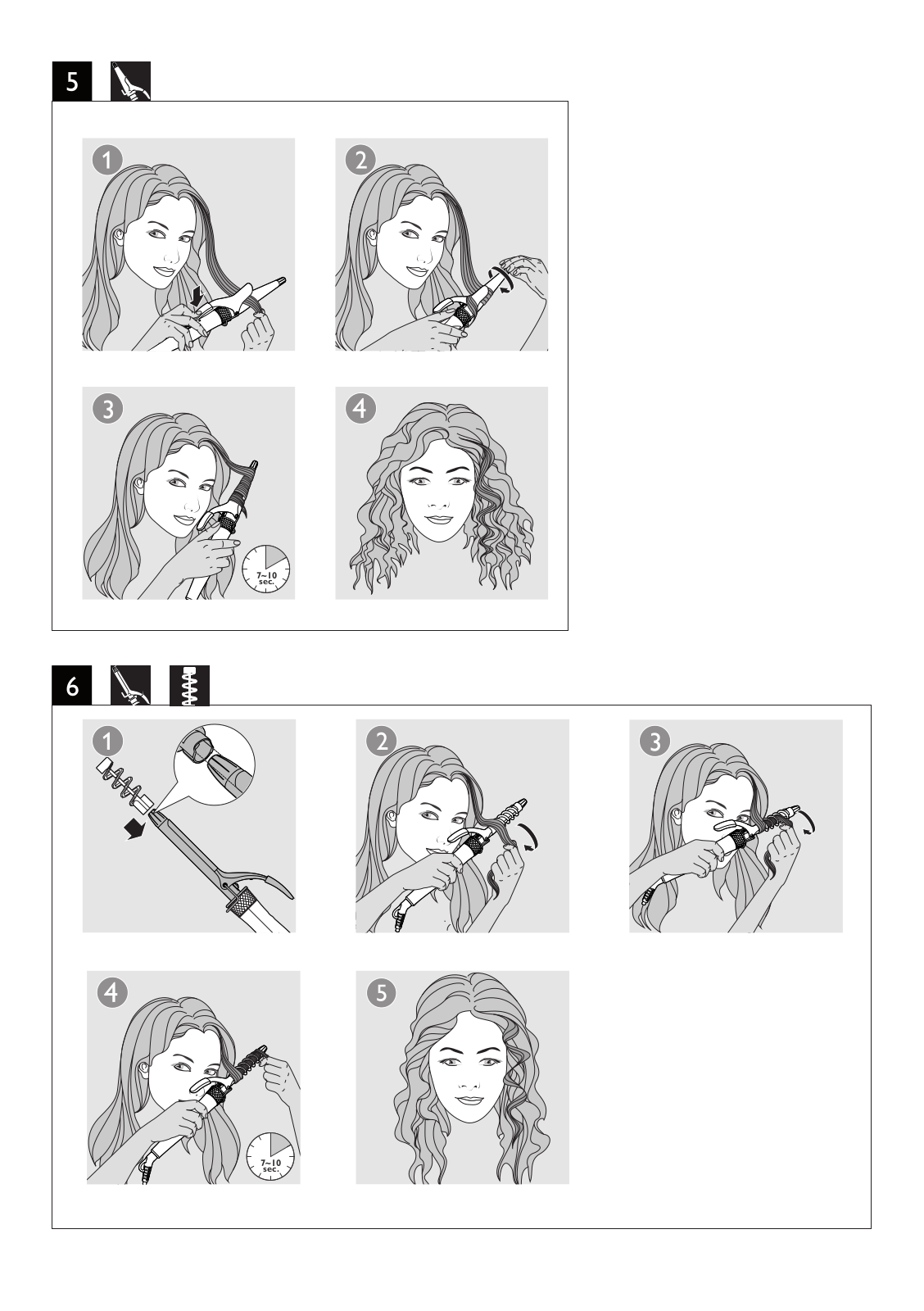 5

1

2

3

7~10 sec.

4

6

1

2

3

4

7~10 sec.

5