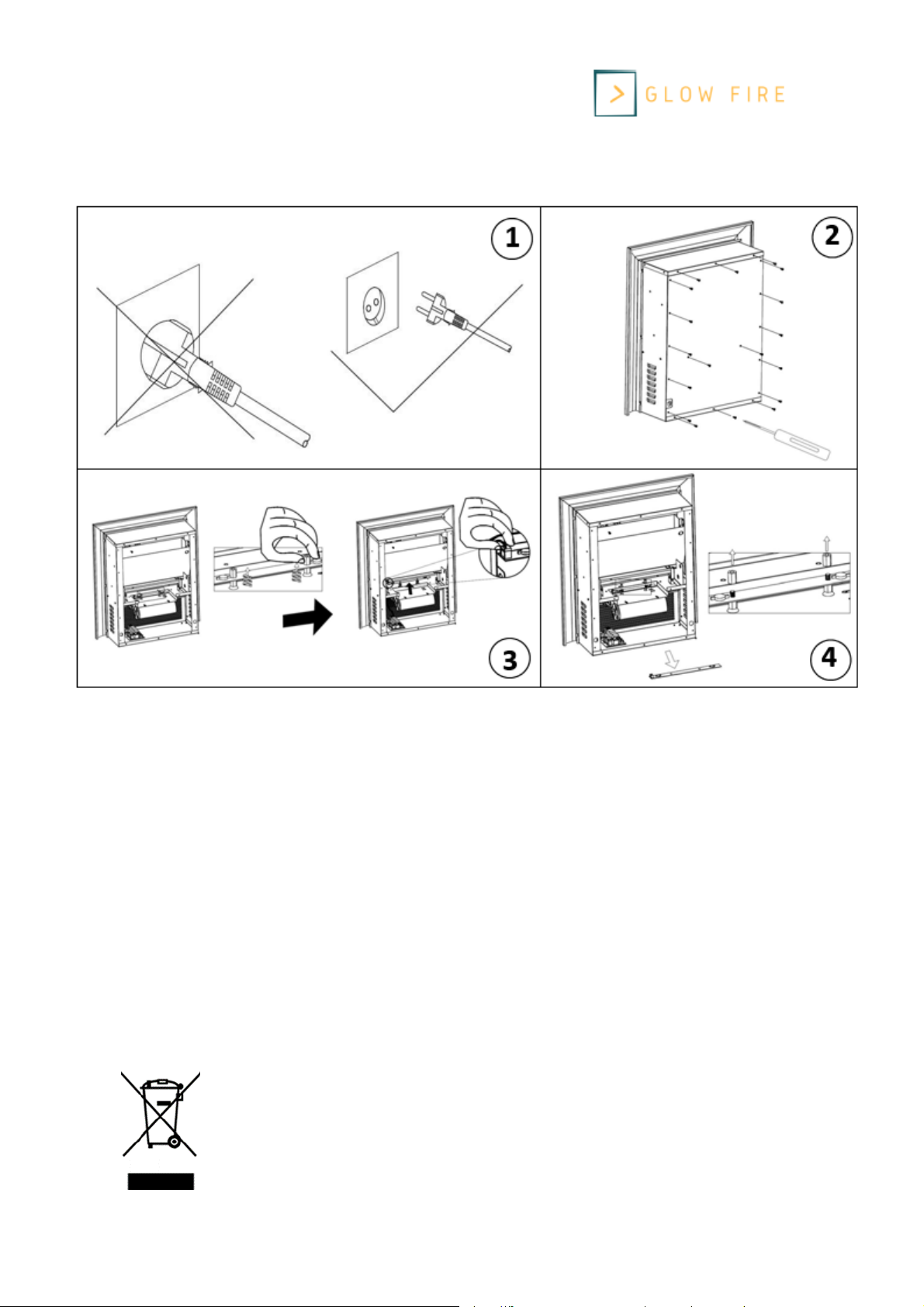 GLOW FIRE

1

2

3

4