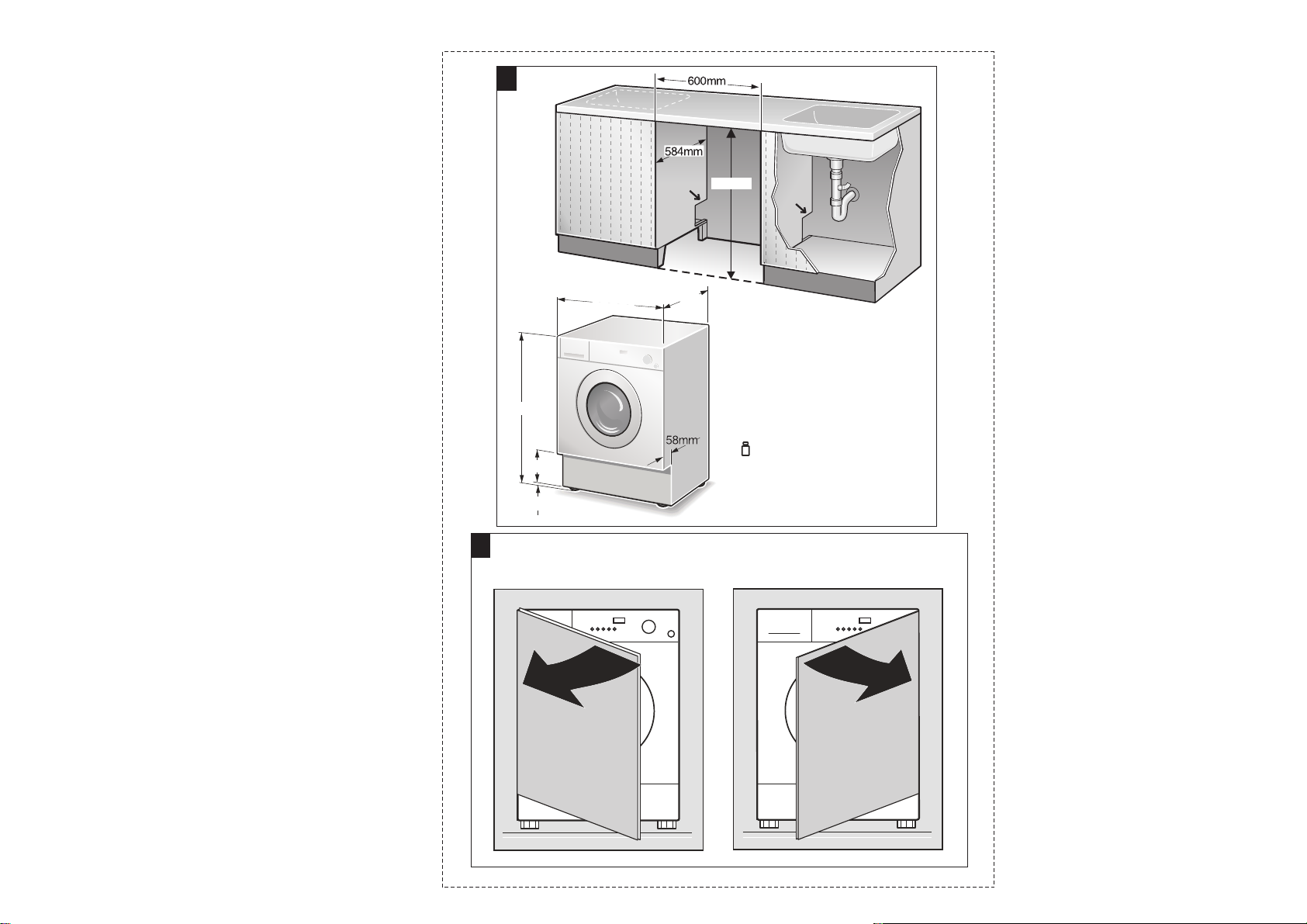 600mm

584mm

58mm