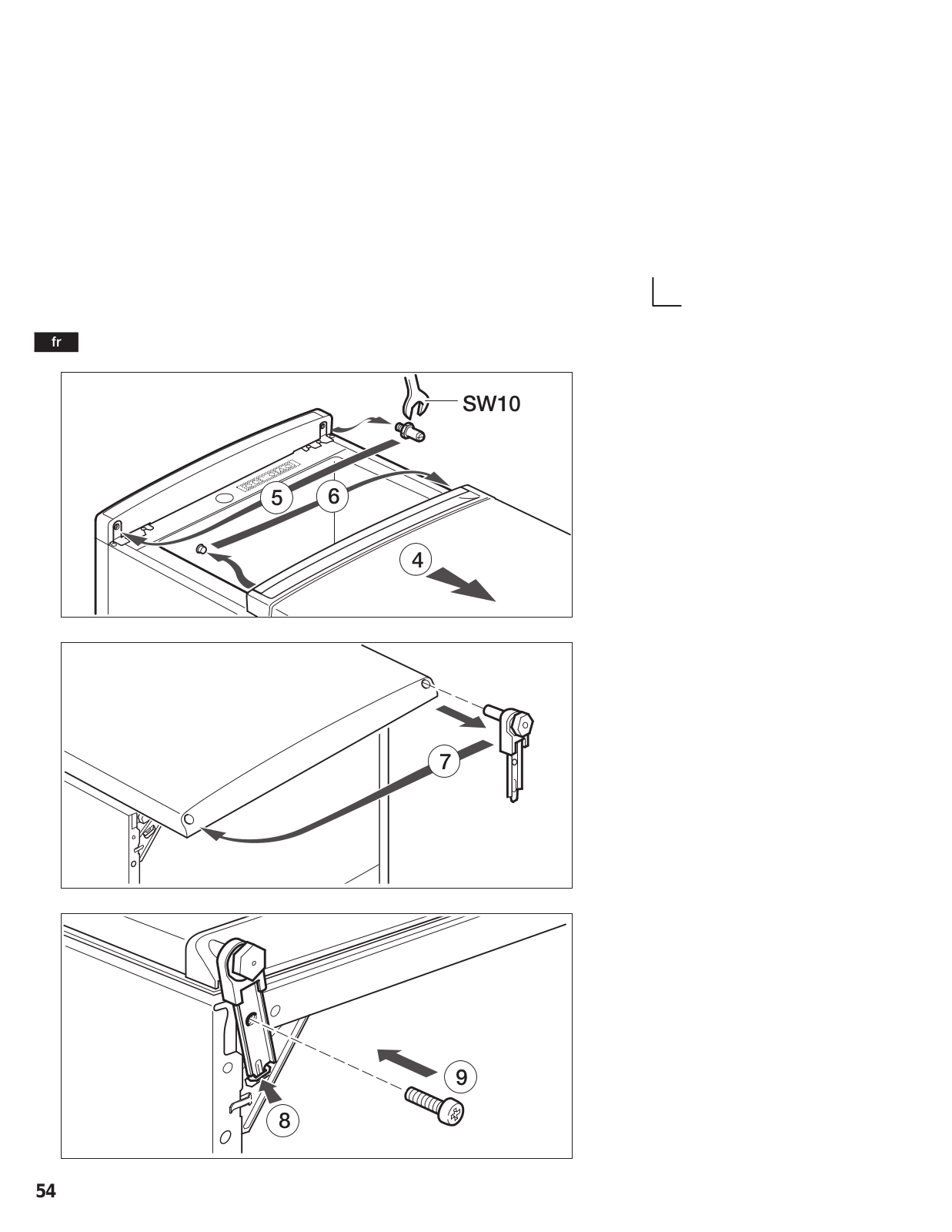 fr

SW10

5

6

4

7

9

8

54