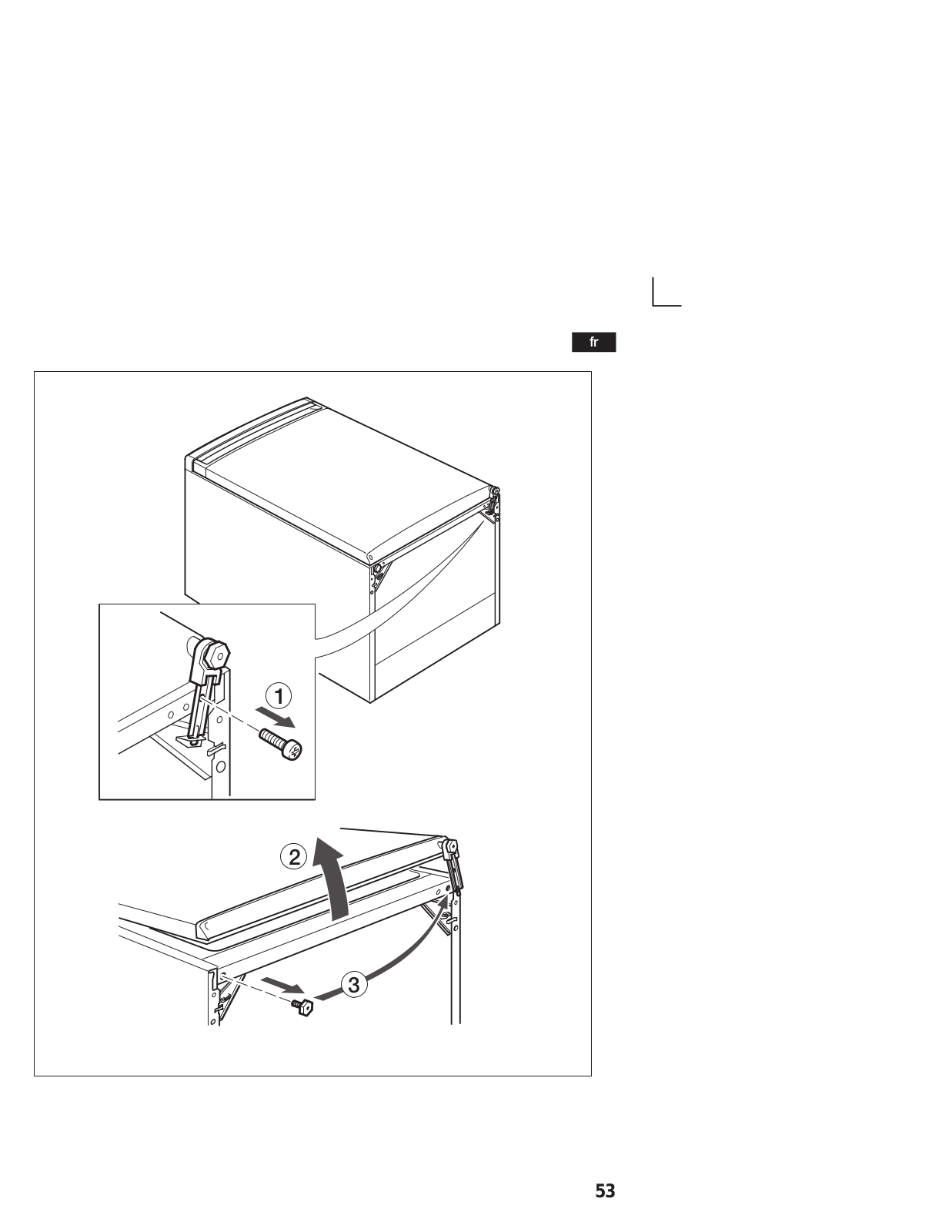 fr

1

2

3

53