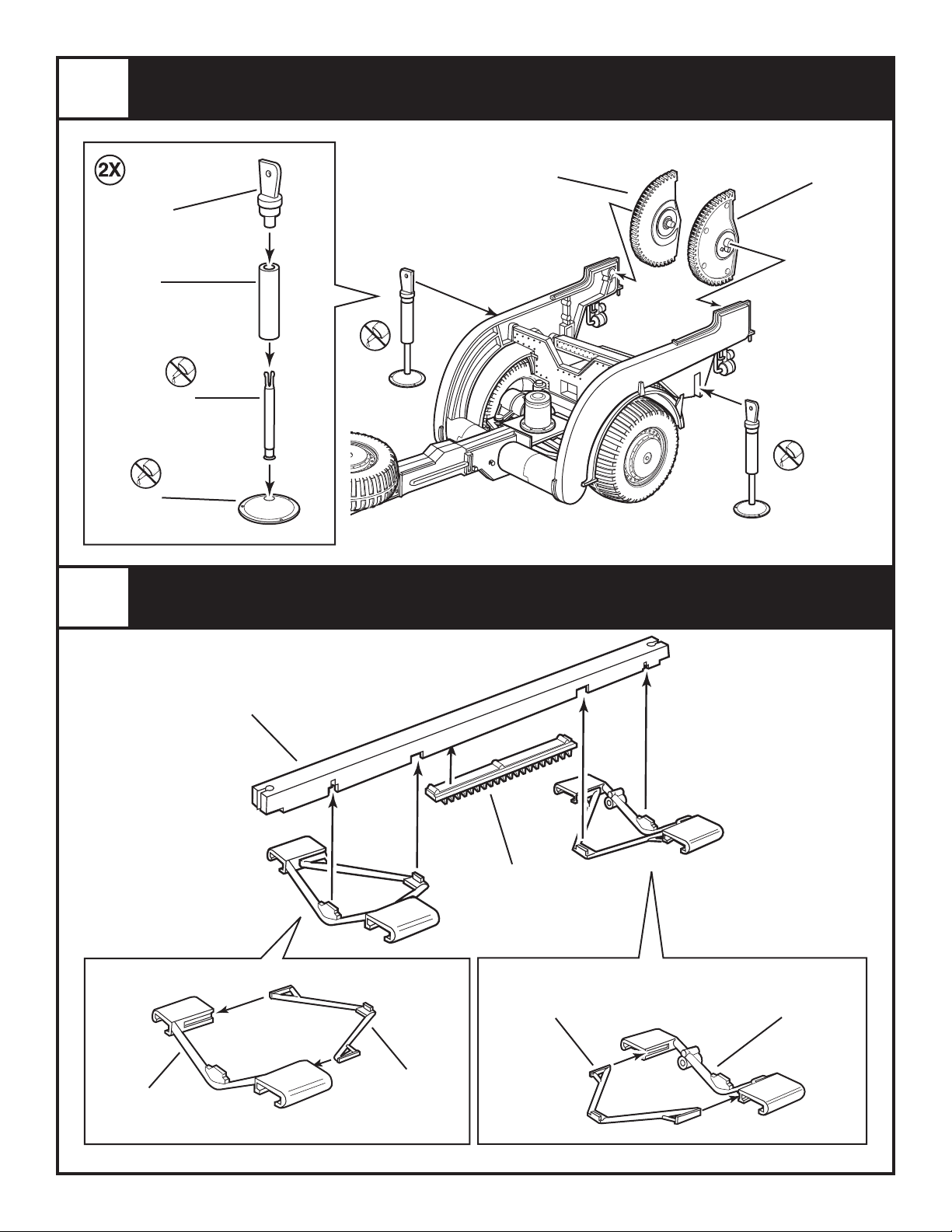 2X