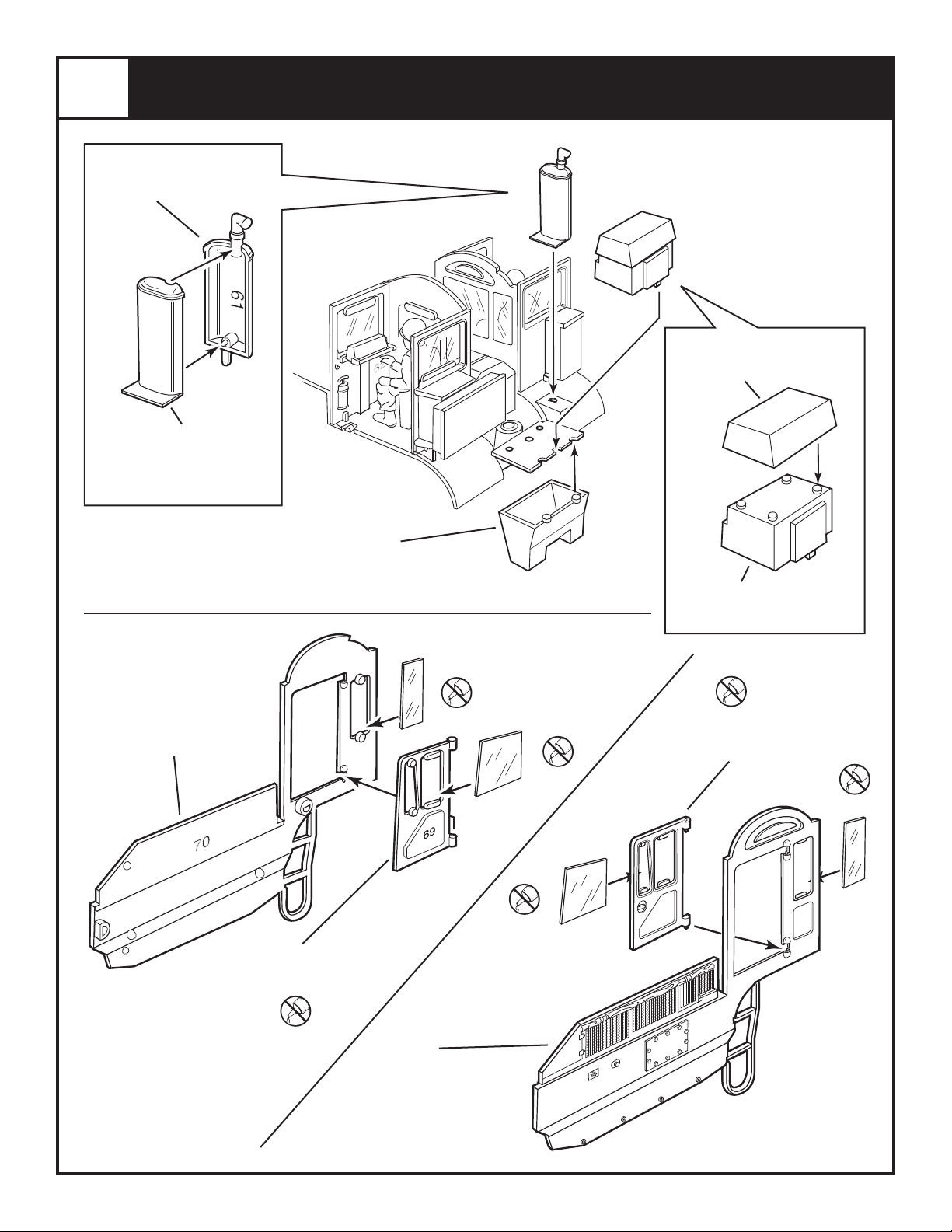 61

70

69