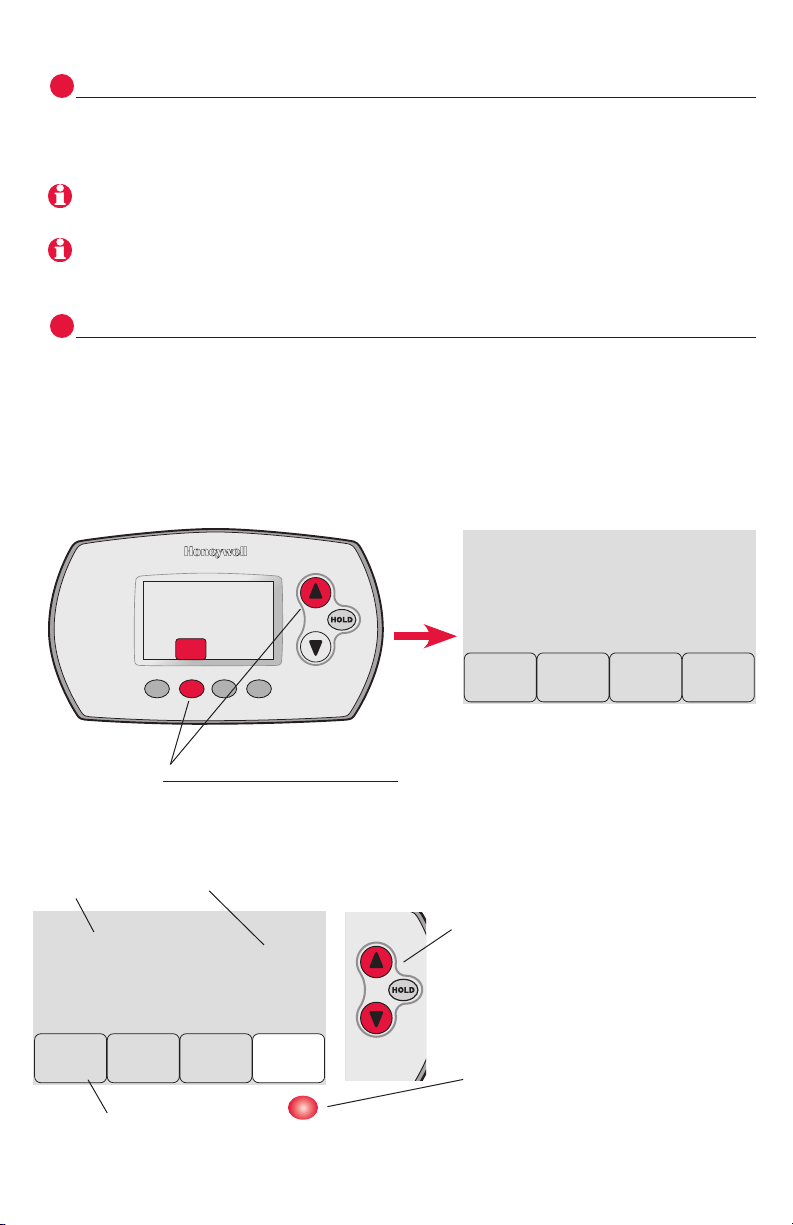 Honeywell

HOLD

HOLD