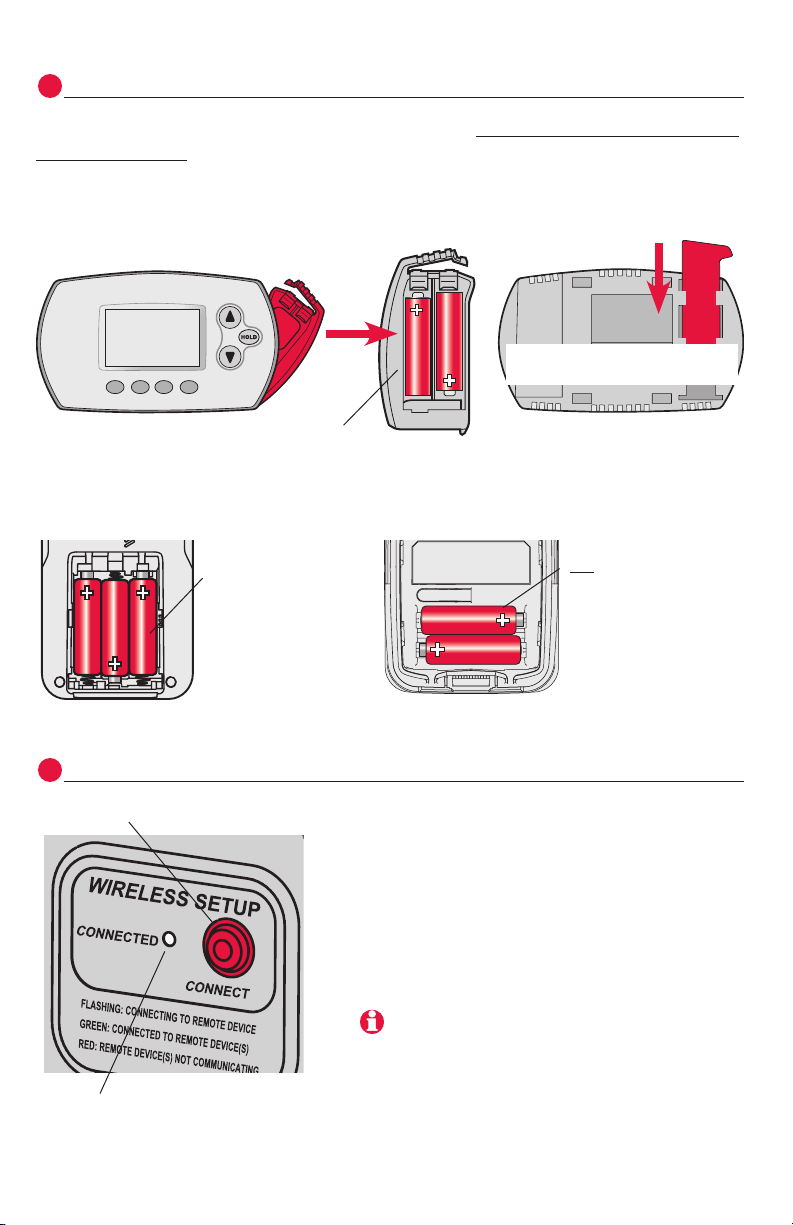 HOLD

WIRELESS SETUP

CONNECTED

CONNECT

FLASHING: CONNECTING TO REMOTE DEVICE
GREEN: CONNECTED TO REMOTE DEVICE(S)
RED: REMOTE DEVICE(S) NOT COMMUNICATING