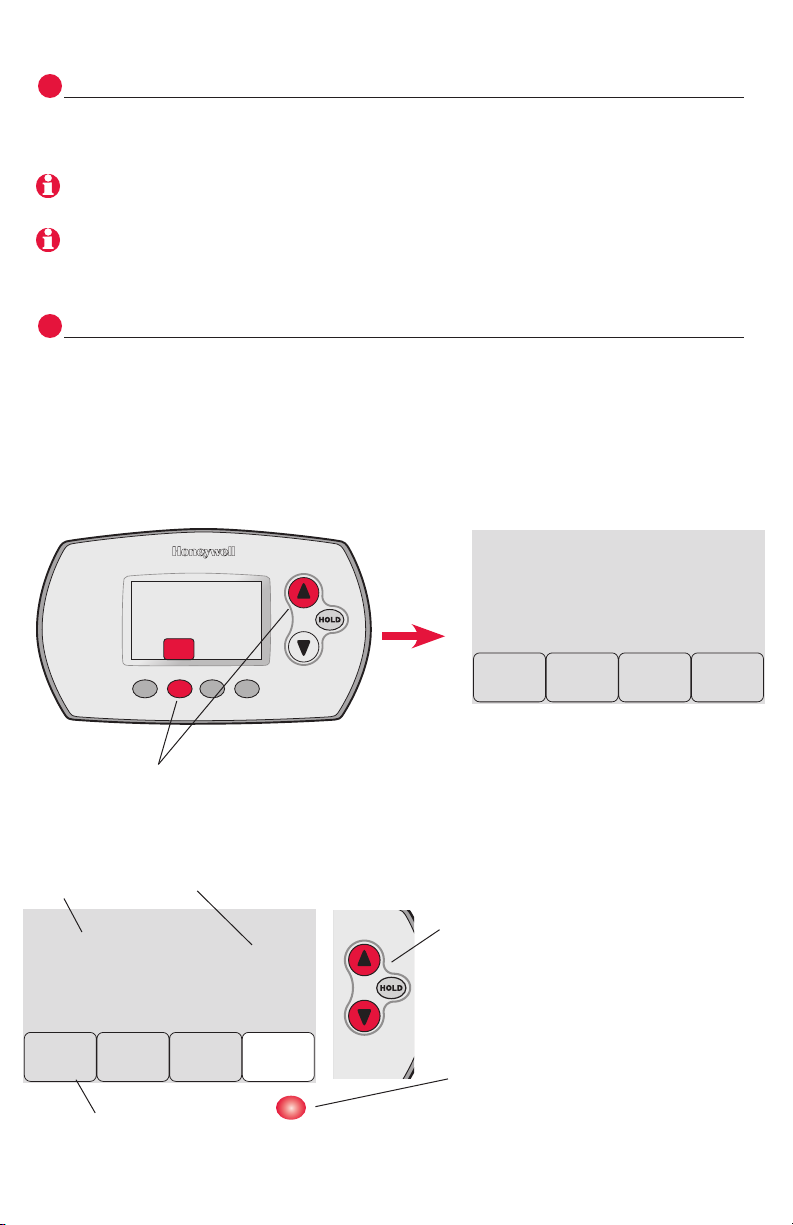 Honeywell

HOLD

HOLD