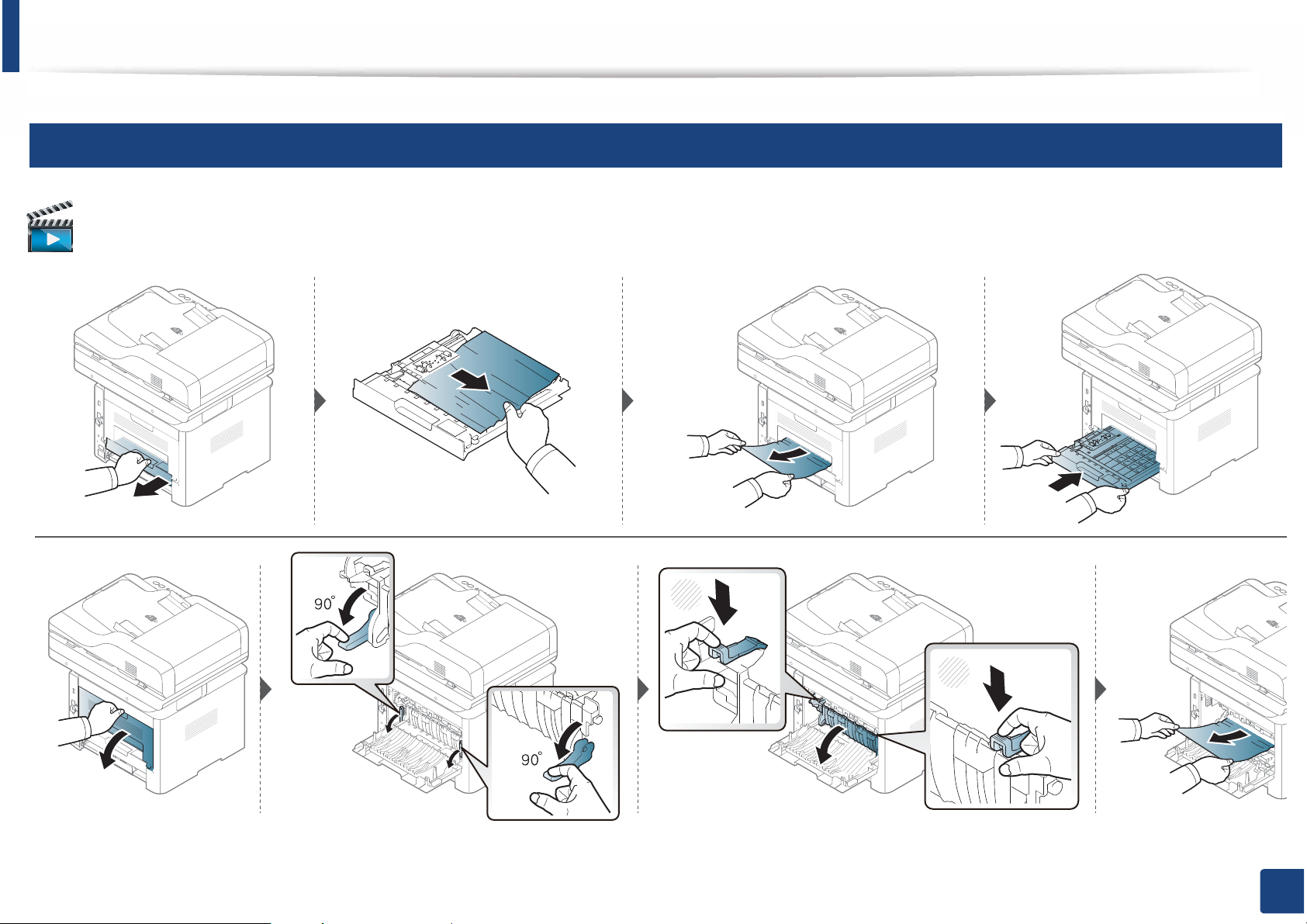 90°

90°