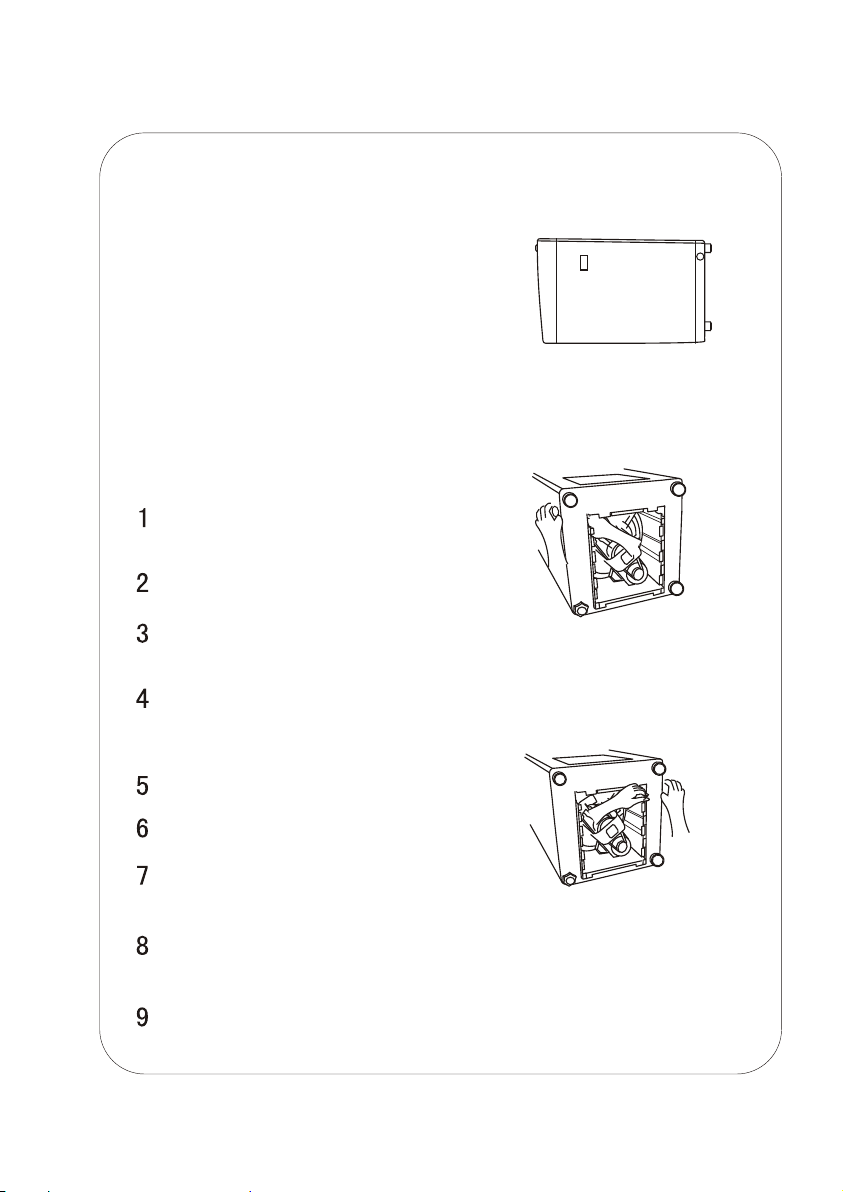 1

2

3

4

5

6

7

8

9