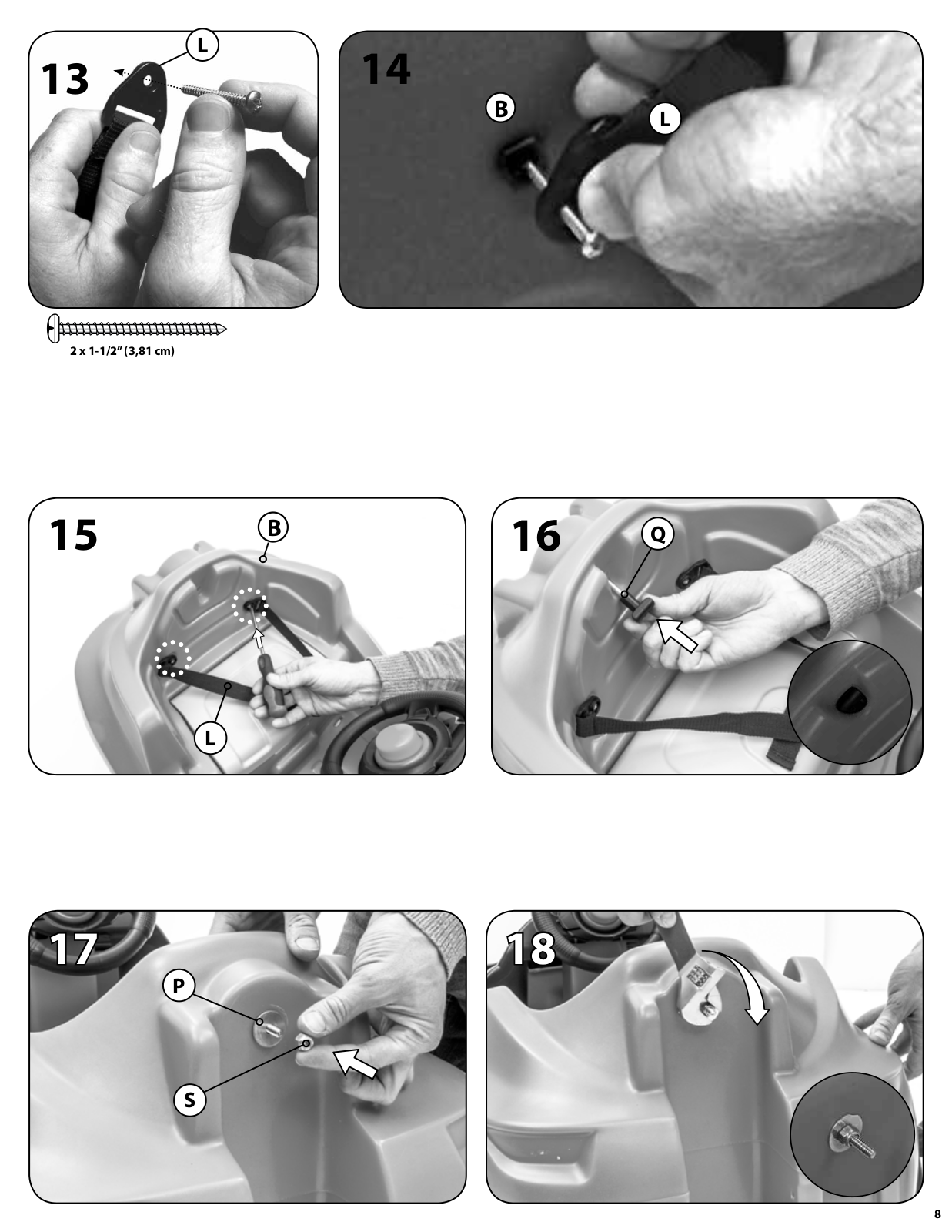 13
L

2 x 1-1/2" (3,81 cm)

14
B
L

15
B
L

16
Q

17
P
S

18

8