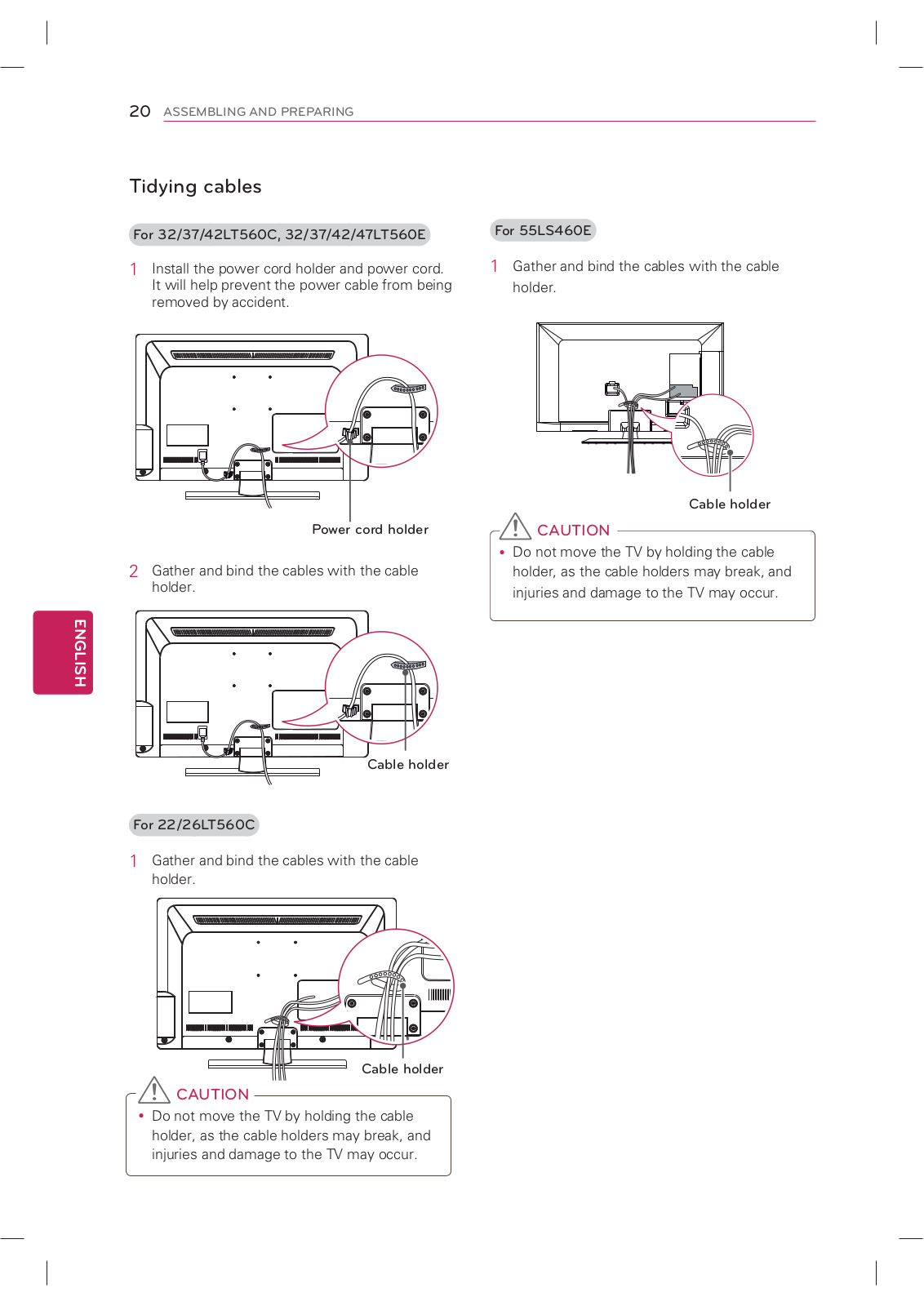 20 ASSEMBLING AND PREPARING

Tidying cables

For 32/37/42LT560C, 32/37/42/47LT560E

1 Install the power cord holder and power cord. It will help prevent the power cable from being removed by accident.

Power cord holder

2 Gather and bind the cables with the cable holder.

Cable holder

For 22/26LT560C

1 Gather and bind the cables with the cable holder.

Cable holder

CAUTION

• Do not move the TV by holding the cable holder, as the cable holders may break, and injuries and damage to the TV may occur.

For 55LS460E

1 Gather and bind the cables with the cable holder.

Cable holder

CAUTION

• Do not move the TV by holding the cable holder, as the cable holders may break, and injuries and damage to the TV may occur.

ENGLISH