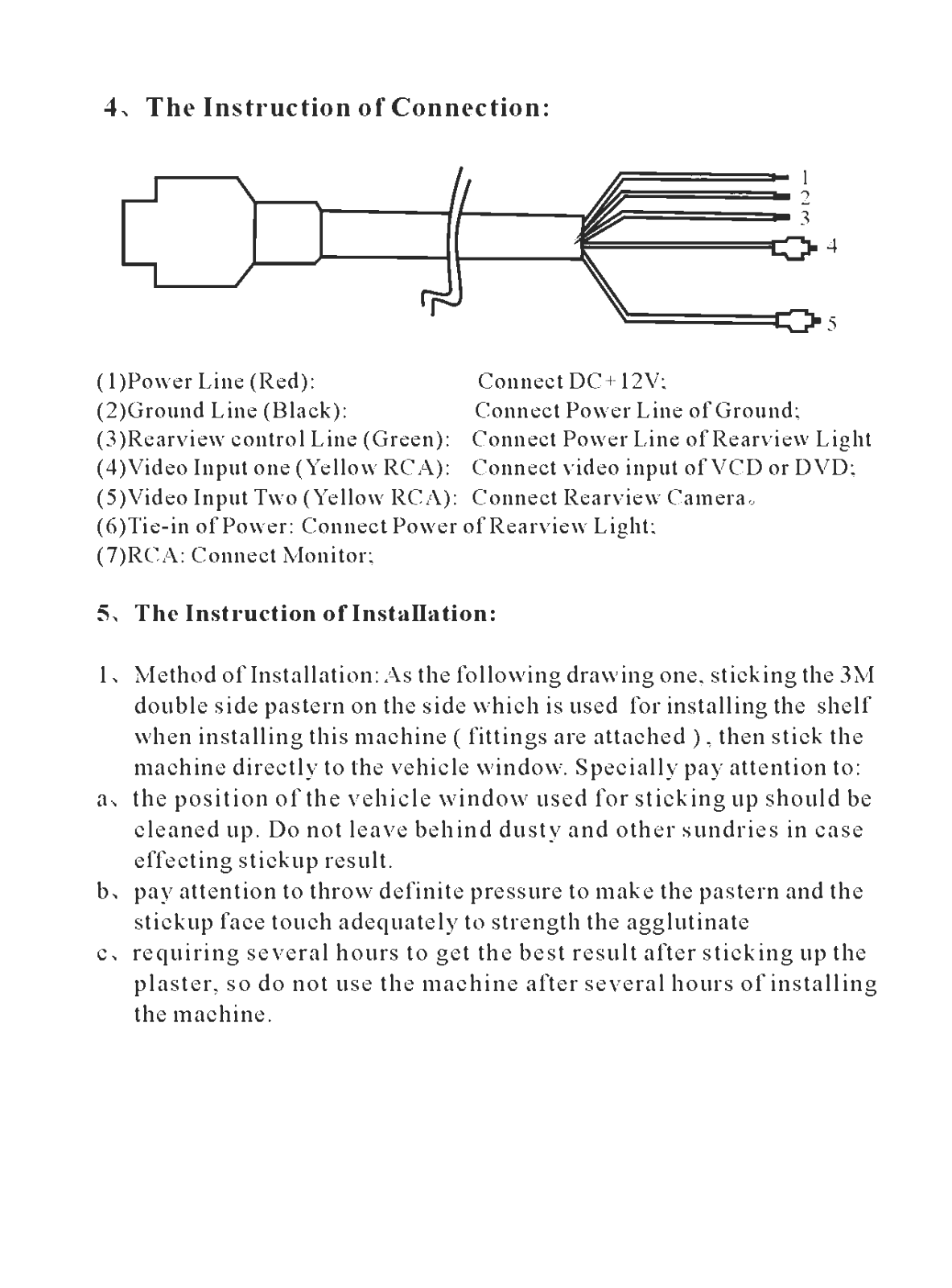 4、The Instruction of Connection:

1
2
3
4
5

(1)Power Line (Red): Connect DC+12V;
(2)Ground Line (Black): Connect Power Line of Ground;
(3)Rearview control Line (Green): Connect Power Line of Rearview Light
(4)Video Input one (Yellow RCA): Connect video input of VCD or DVD;
(5)Video Input Two (Yellow RCA): Connect Rearview Camera。
(6)Tie-in of Power: Connect Power of Rearview Light;
(7)RCA: Connect Monitor;

5、The Instruction of Installation:

1、Method of Installation: As the following drawing one, sticking the 3M double side pastern on the side which is used for installing the shelf when installing this machine ( fittings are attached ) , then stick the machine directly to the vehicle window. Specially pay attention to:
a、the position of the vehicle window used for sticking up should be cleaned up. Do not leave behind dusty and other sundries in case effecting stickup result.
b、pay attention to throw definite pressure to make the pastern and the stickup face touch adequately to strength the agglutinate
c、requiring several hours to get the best result after sticking up the plaster, so do not use the machine after several hours of installing the machine.