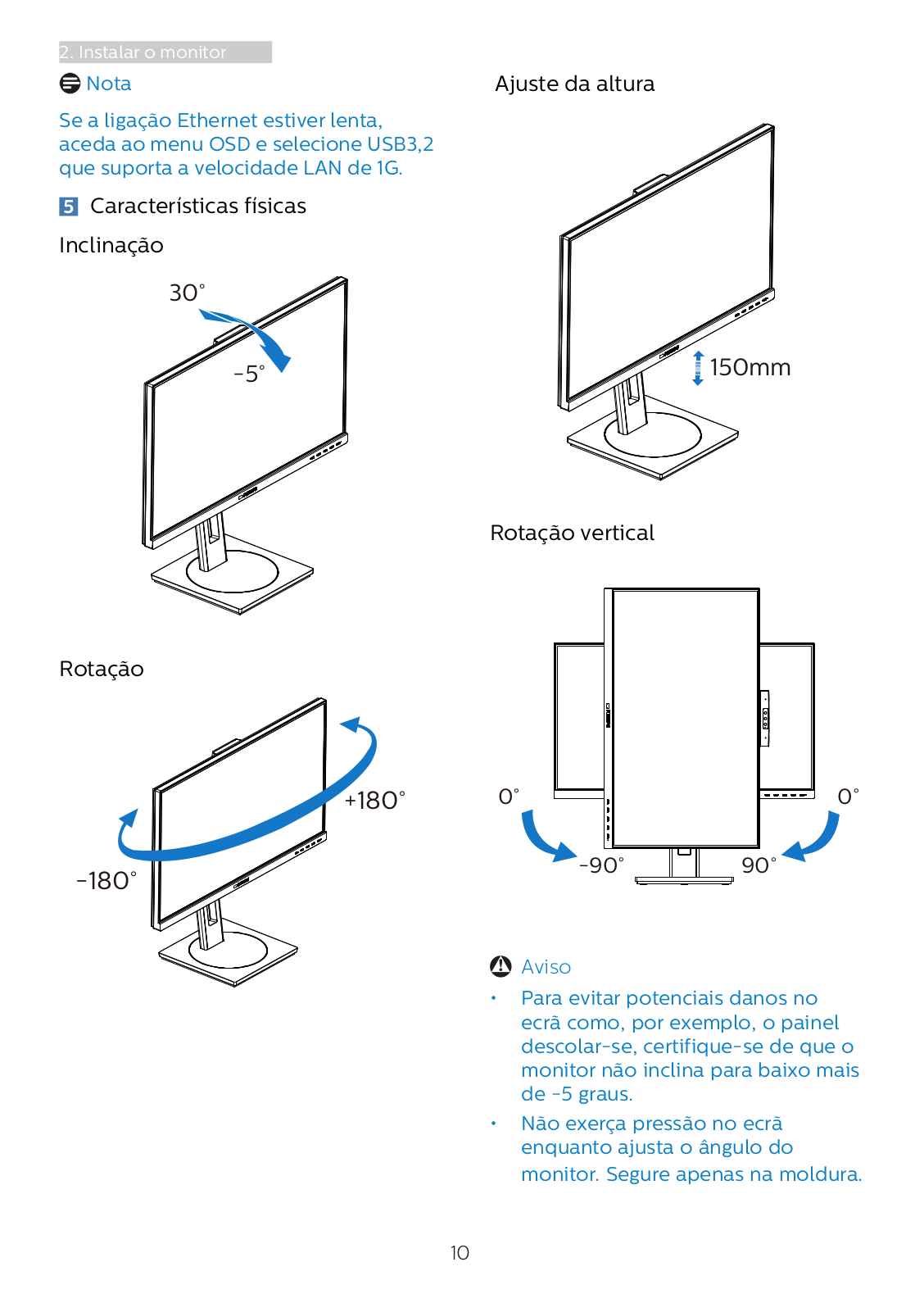 2. Instalar o monitor

Nota

Se a ligação Ethernet estiver lenta, aceda ao menu OSD e selecione USB3,2 que suporta a velocidade LAN de 1G.

5 Características físicas

Inclinação

30°

-5°

Rotação

+180°

-180°

Ajuste da altura

150mm

Rotação vertical

0°

0°

-90°

90°

Aviso

• Para evitar potenciais danos no ecrã como, por exemplo, o painel descolar-se, certifique-se de que o monitor não inclina para baixo mais de -5 graus.

• Não exerça pressão no ecrã enquanto ajusta o ângulo do monitor. Segure apenas na moldura.

10