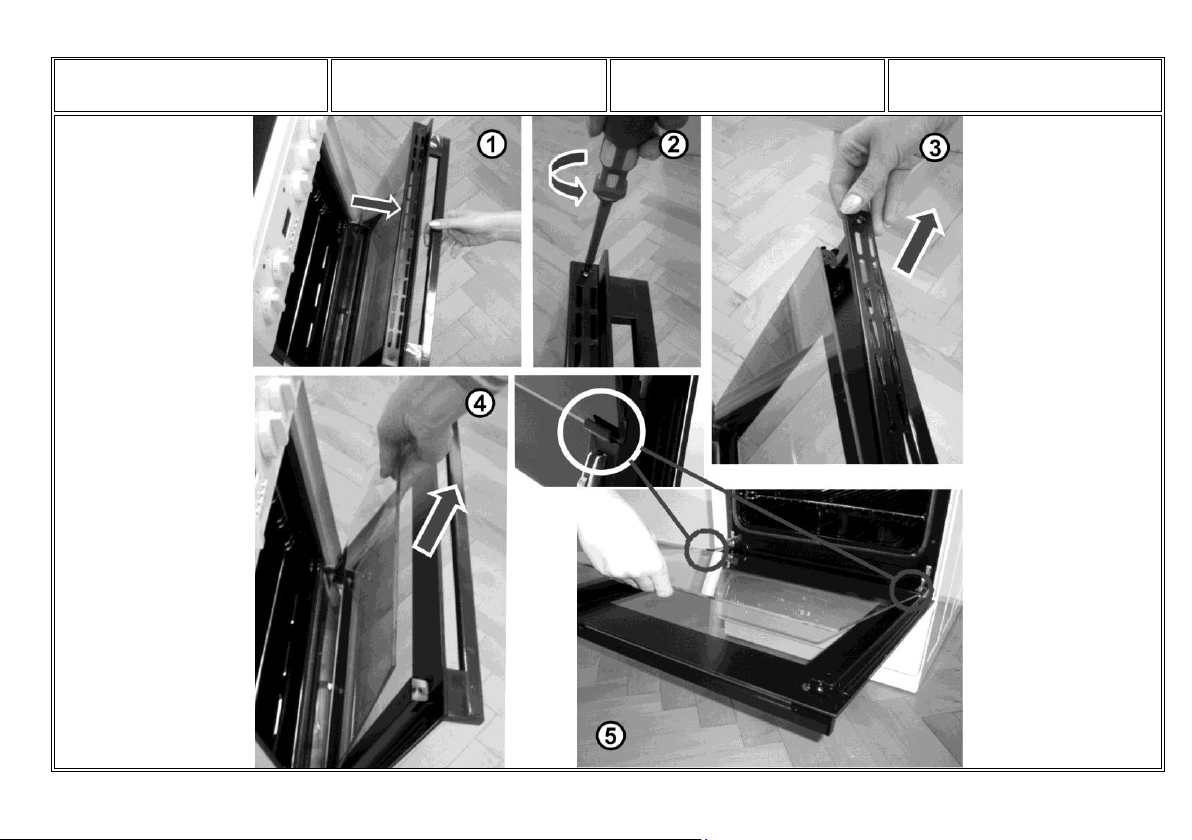 1

2

3

4

5