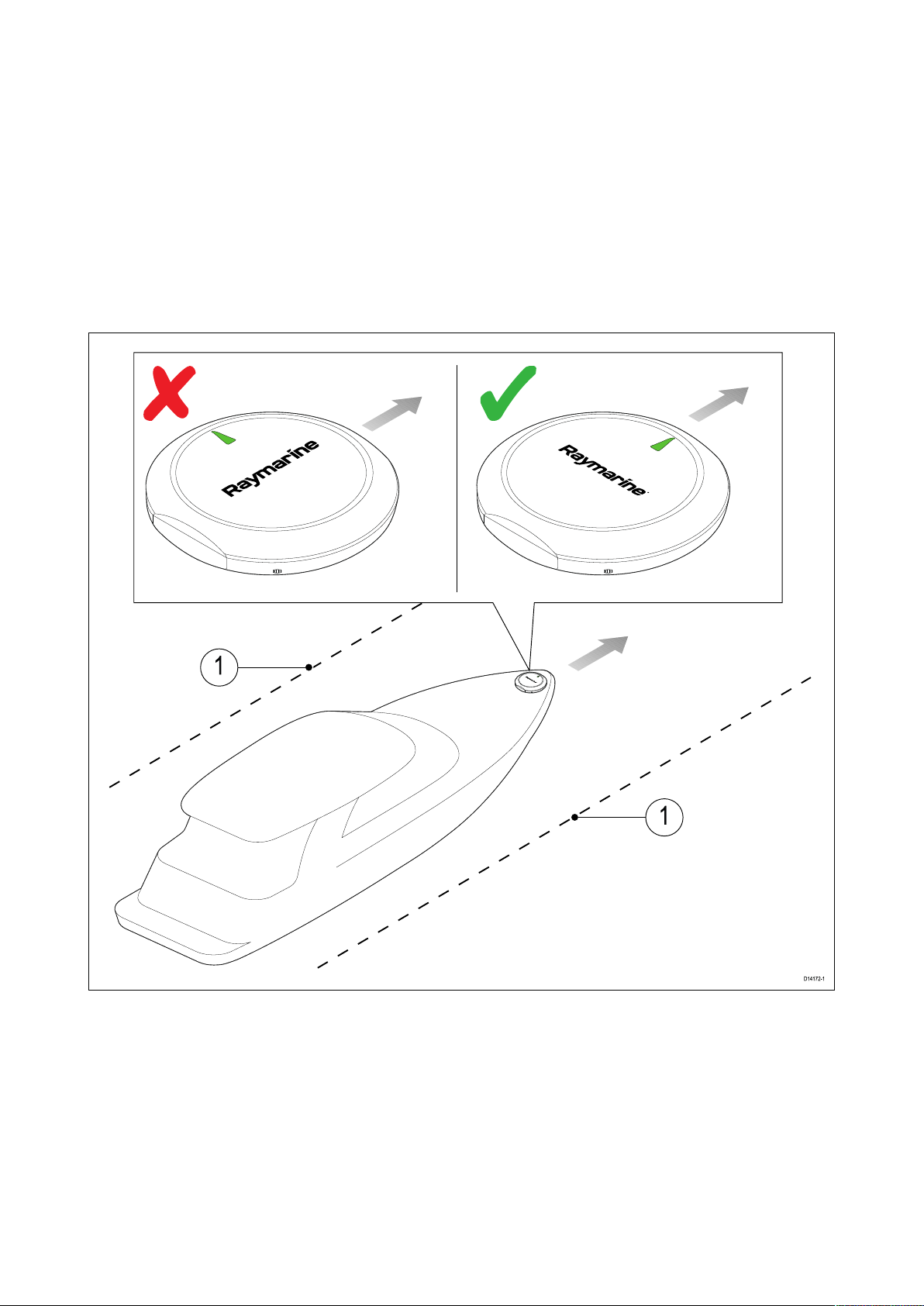 Raymarine

Raymarine

1

1

D14172-1