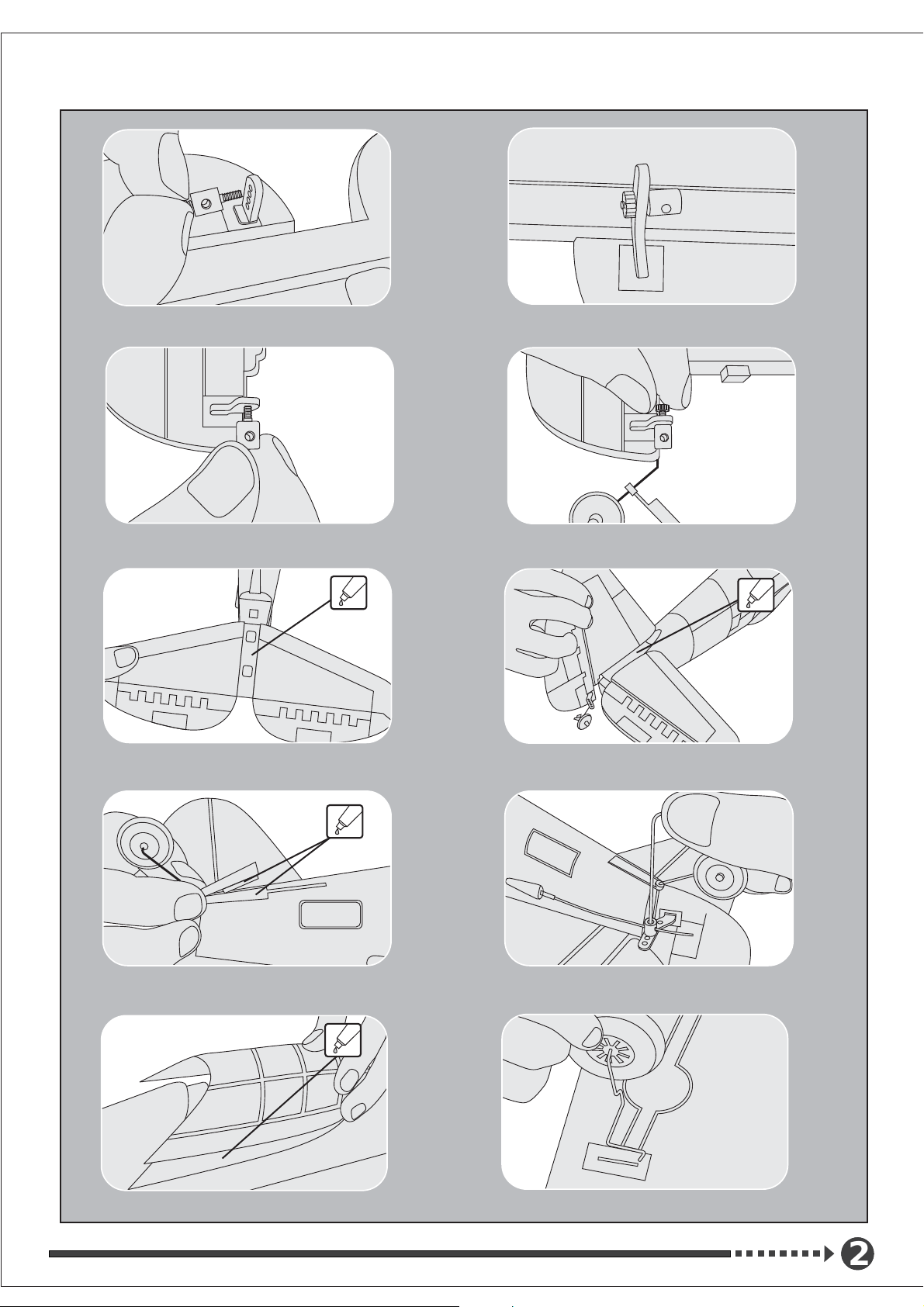 2