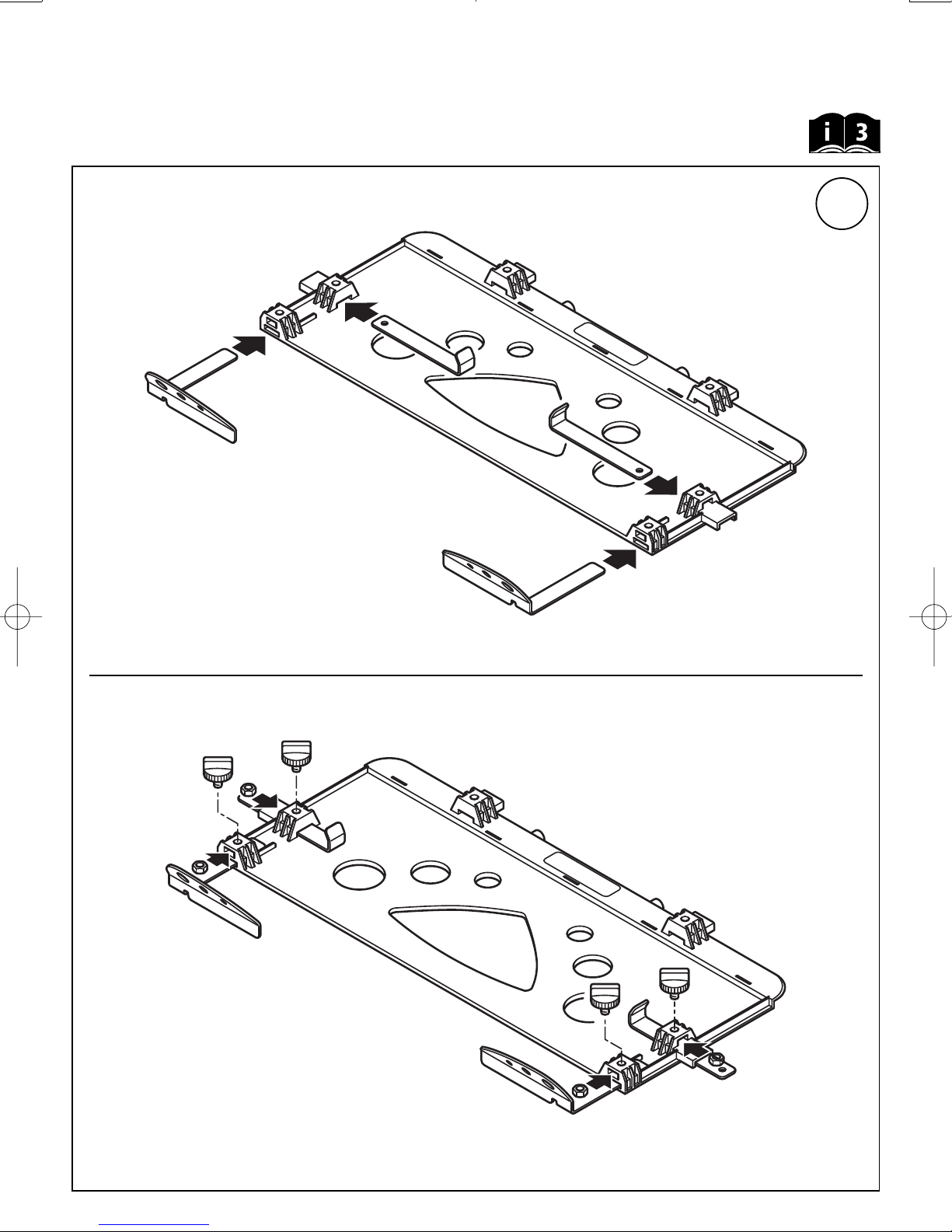 i 3