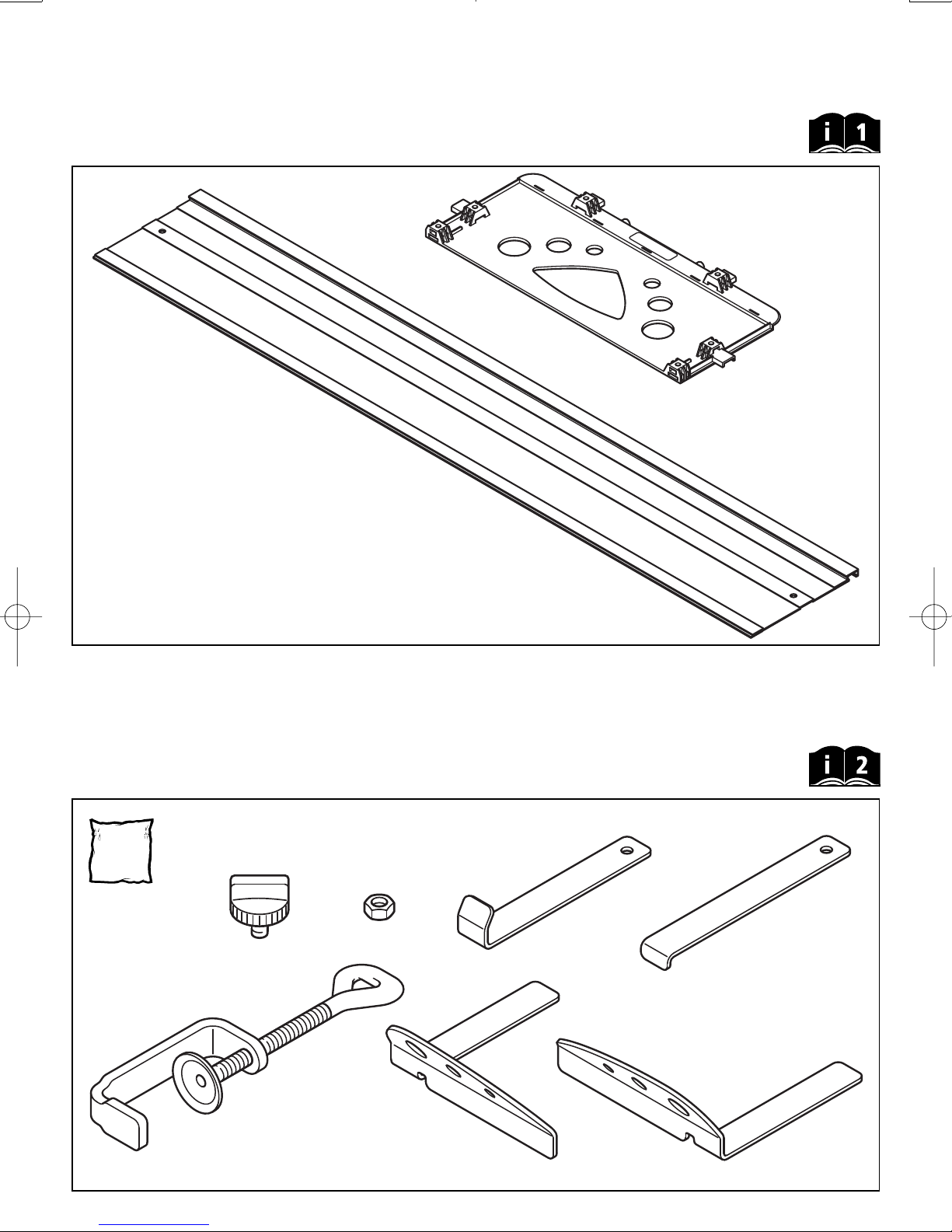 i 1

i 2