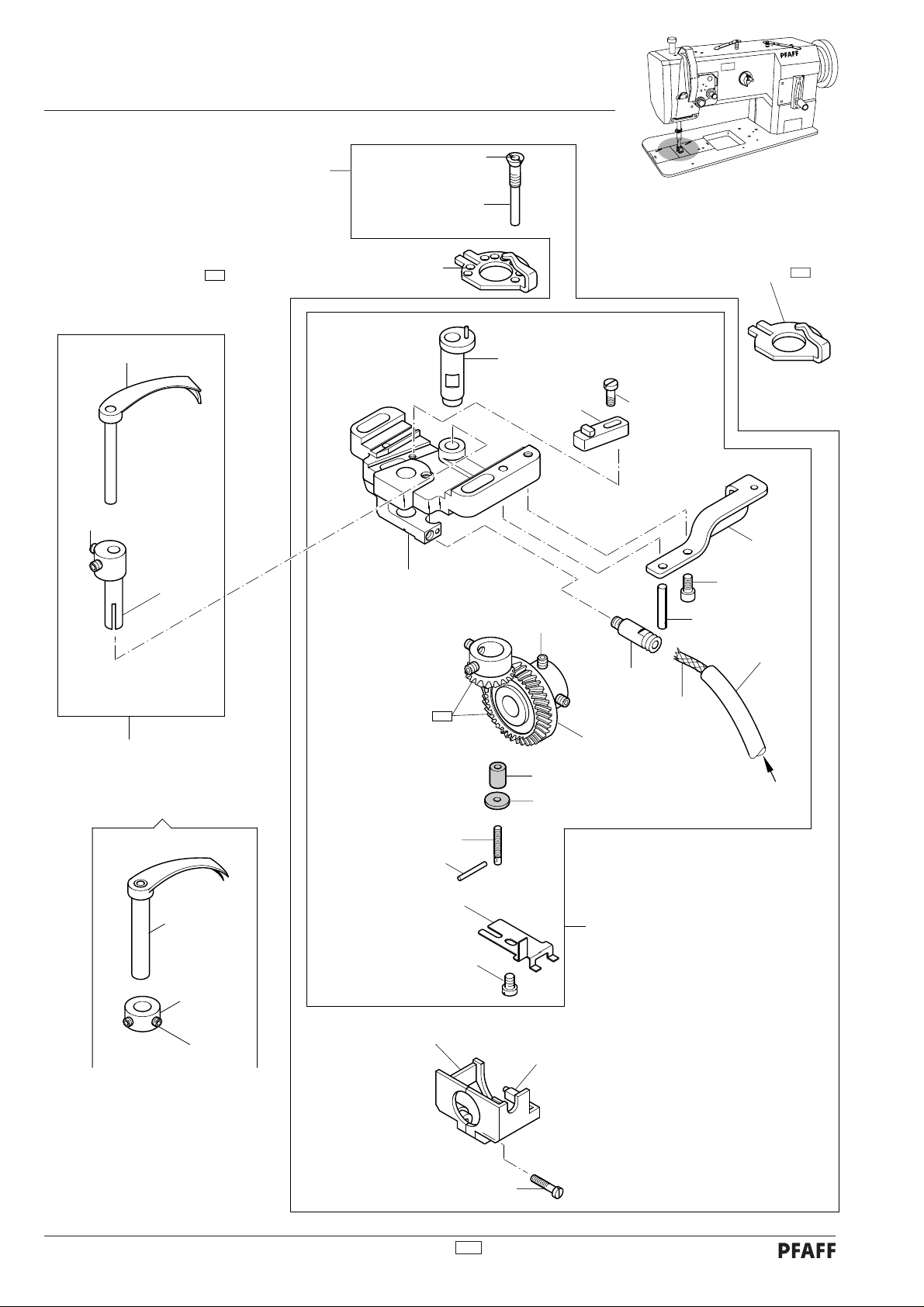 PFAFF

PFAFF