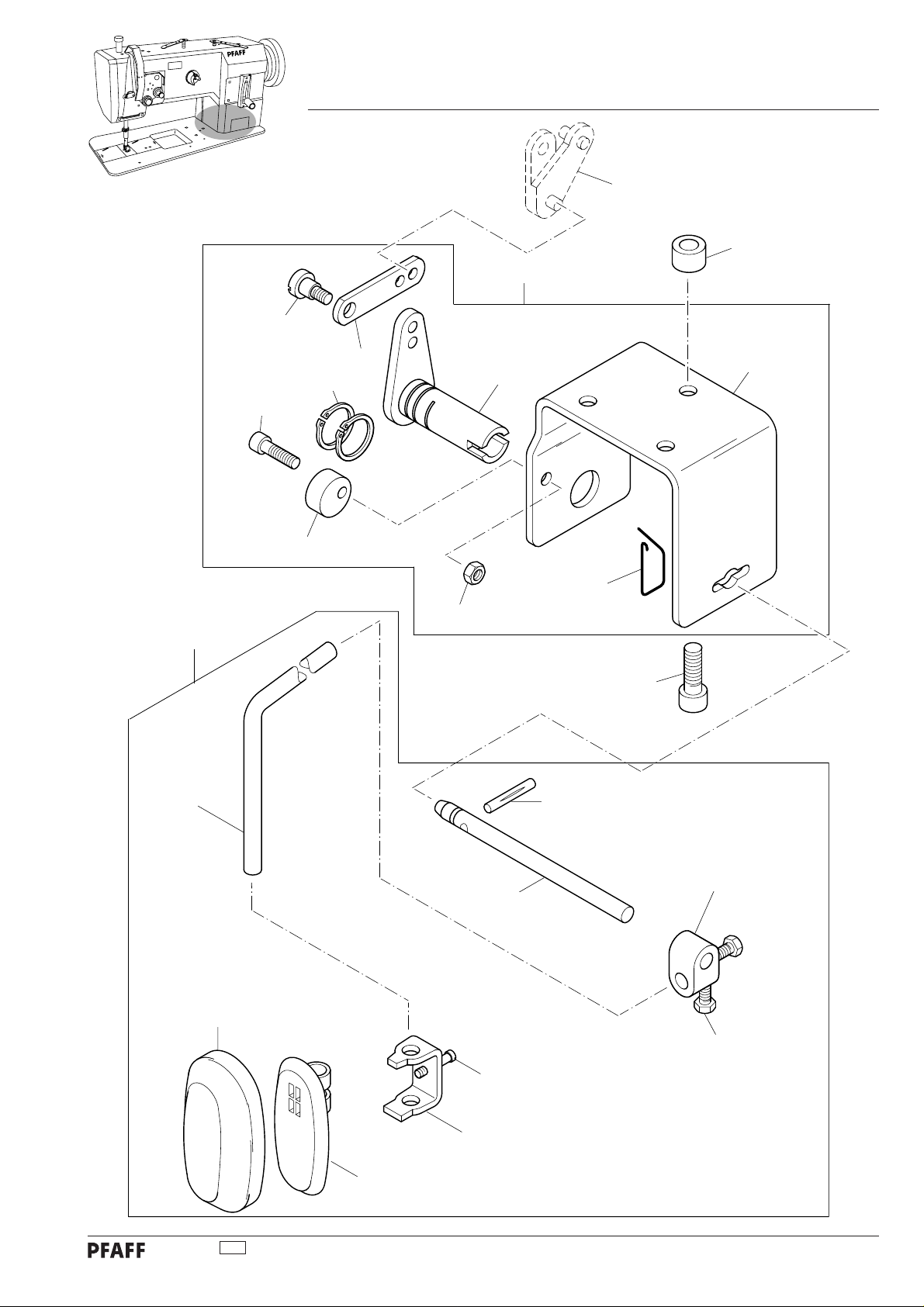 PFAFF

PFAFF