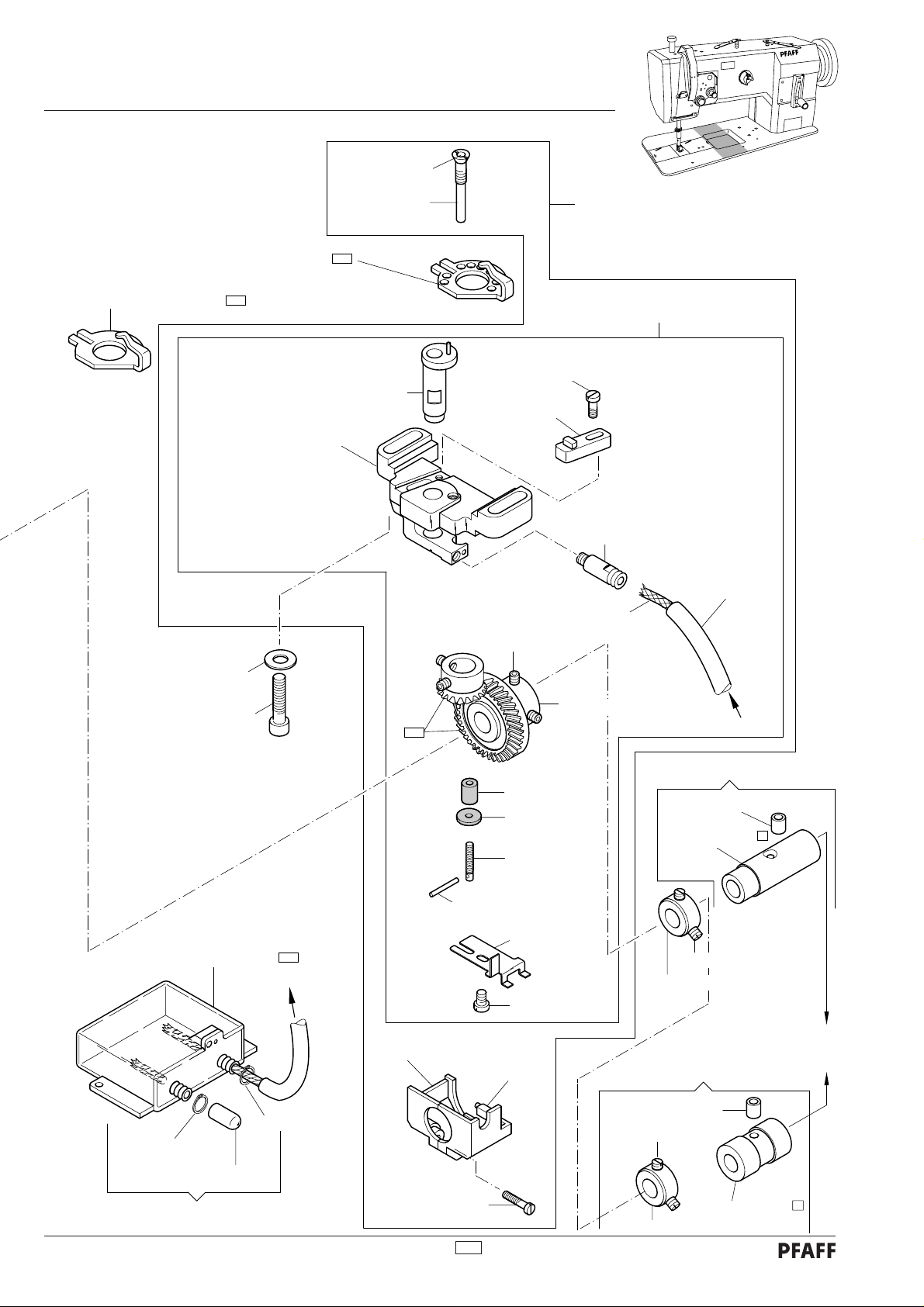 PFAFF

PFAFF