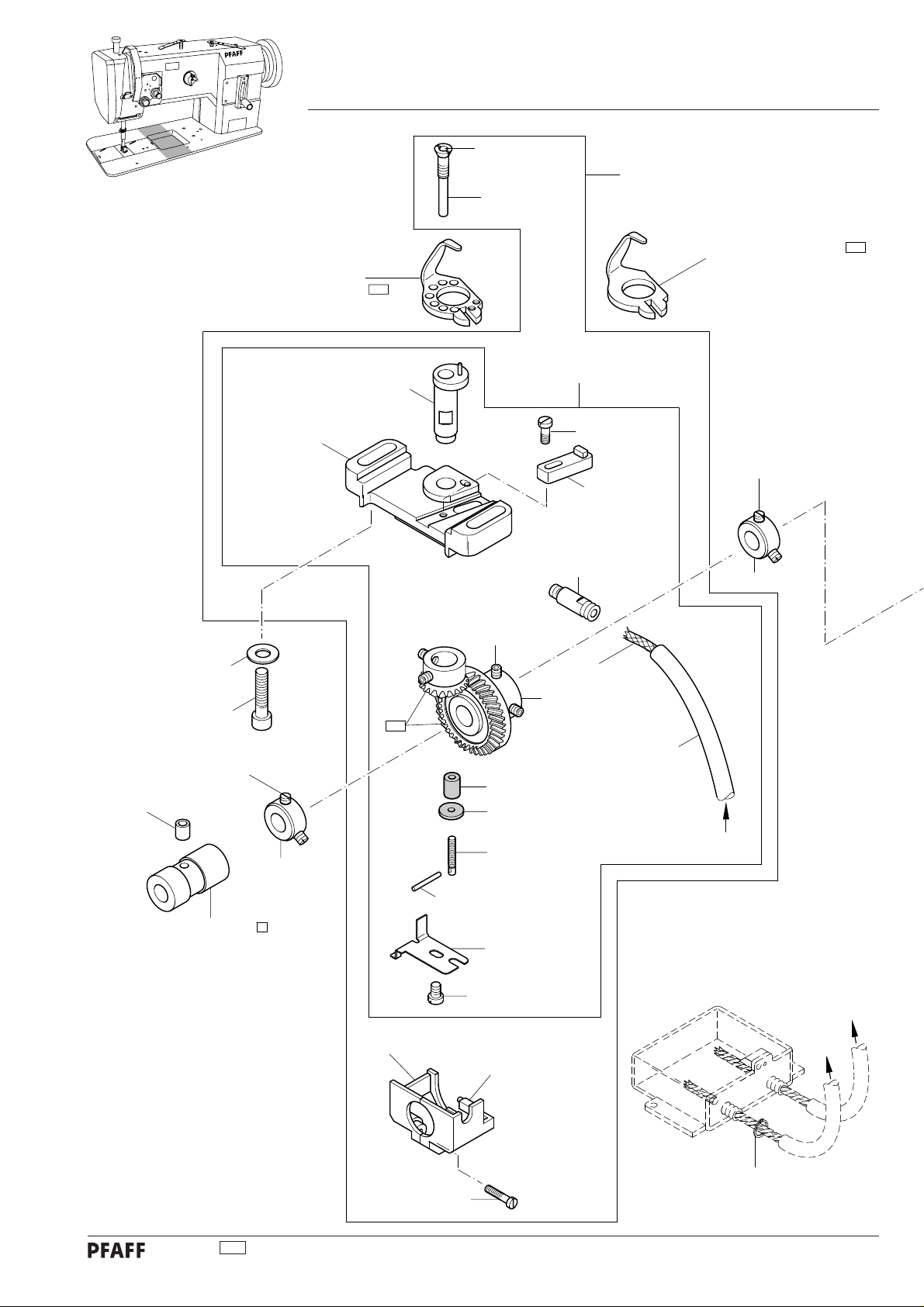 PFAFF

PFAFF