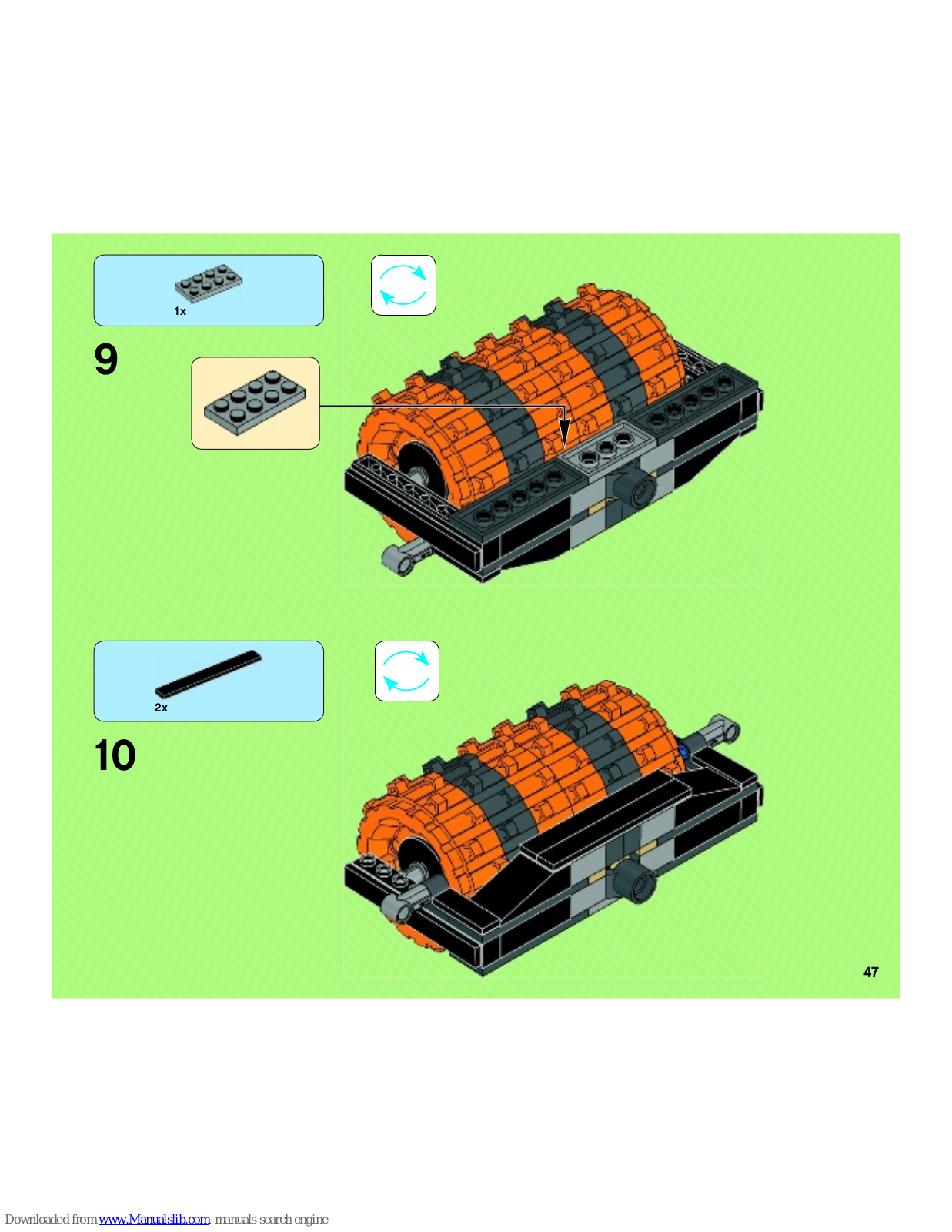 1x

9

2x

10

47

Downloaded from www.Manualslib.com manuals search engine