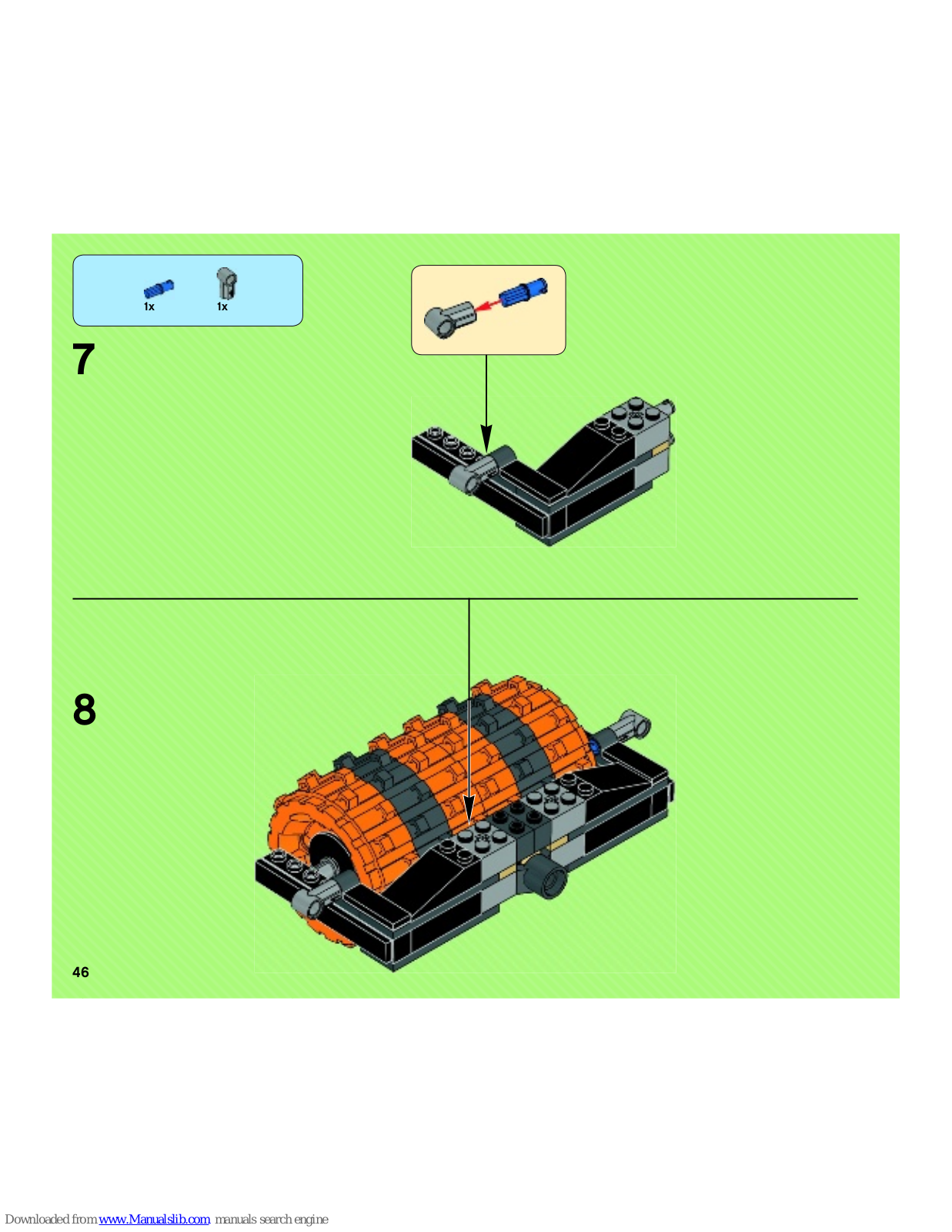 1x 1x

7

8

46

Downloaded from www.Manualslib.com manuals search engine