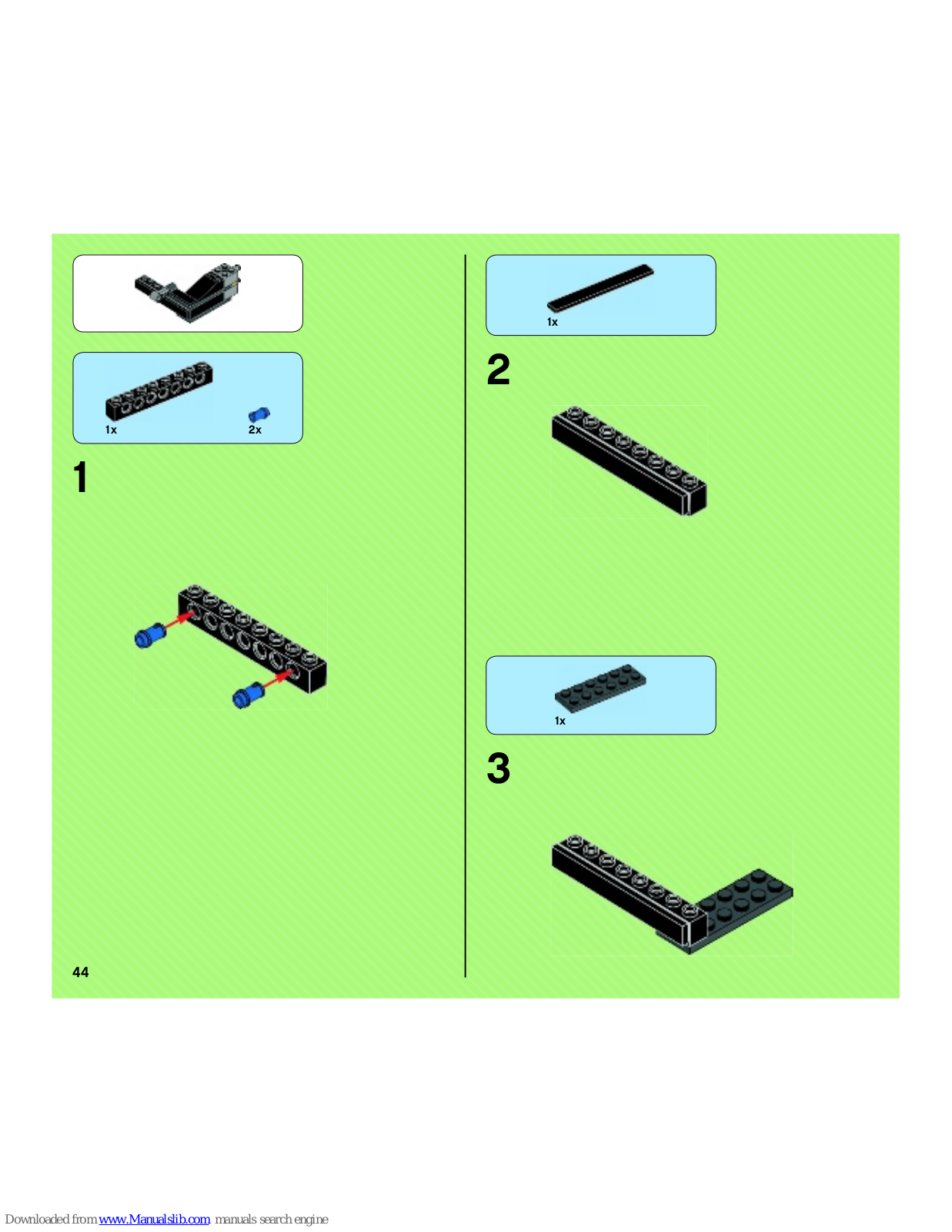 1x

2x

1

44

1x

2

1x

3

Downloaded from www.Manualslib.com manuals search engine