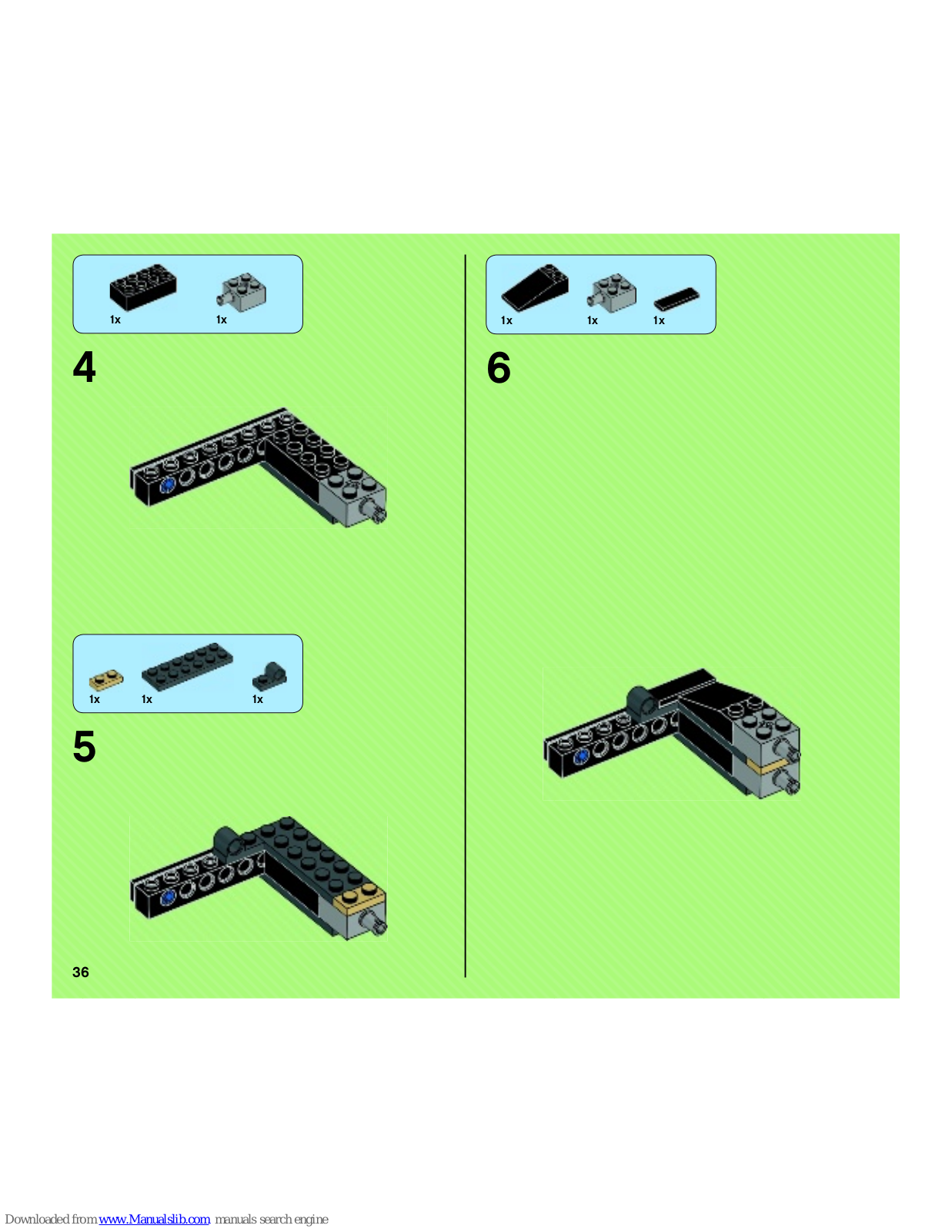 1x 1x

4

1x 1x 1x

5

36

1x 1x 1x

6

Downloaded from www.Manualslib.com manuals search engine