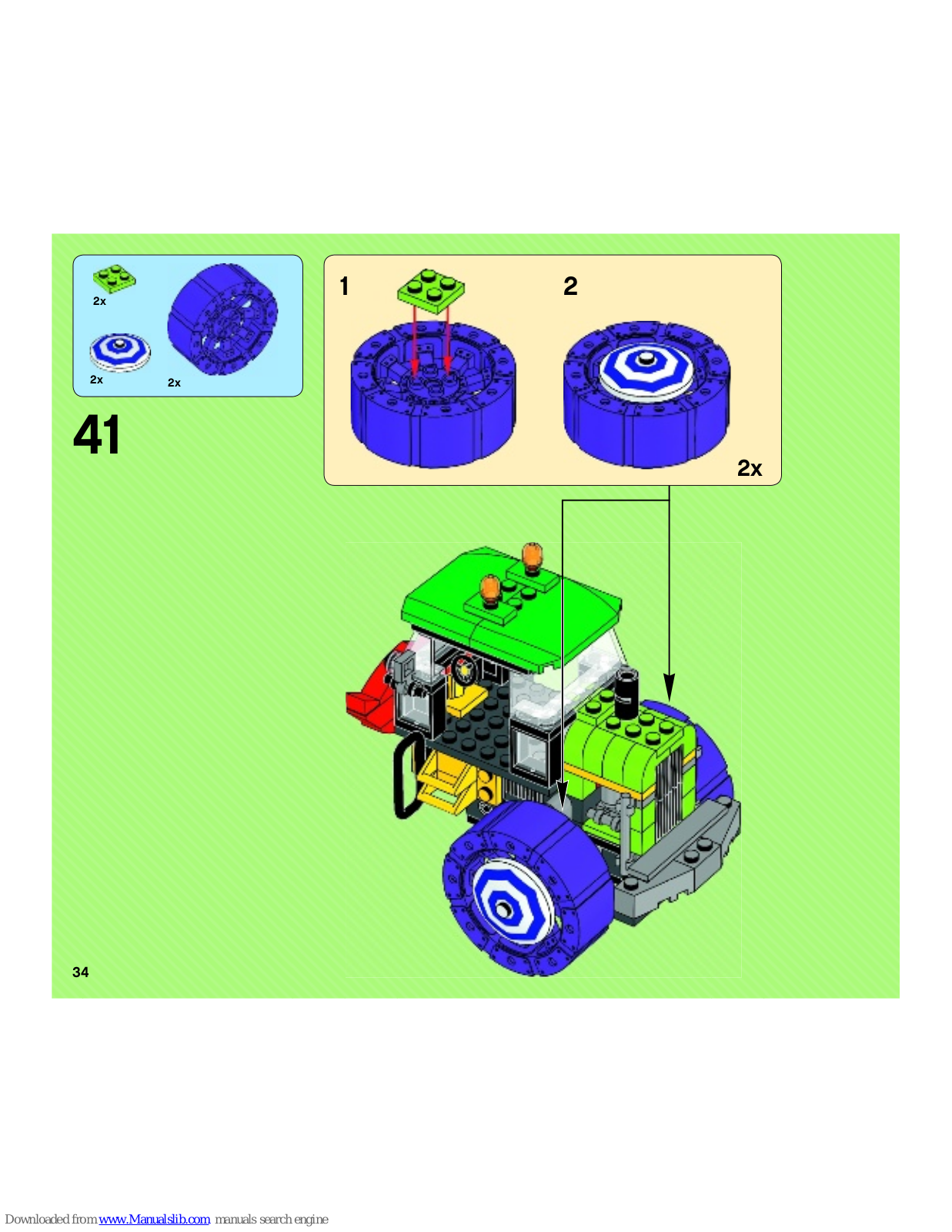 2x

2x

2x

41

1

2

2x

34

Downloaded from www.Manualslib.com manuals search engine