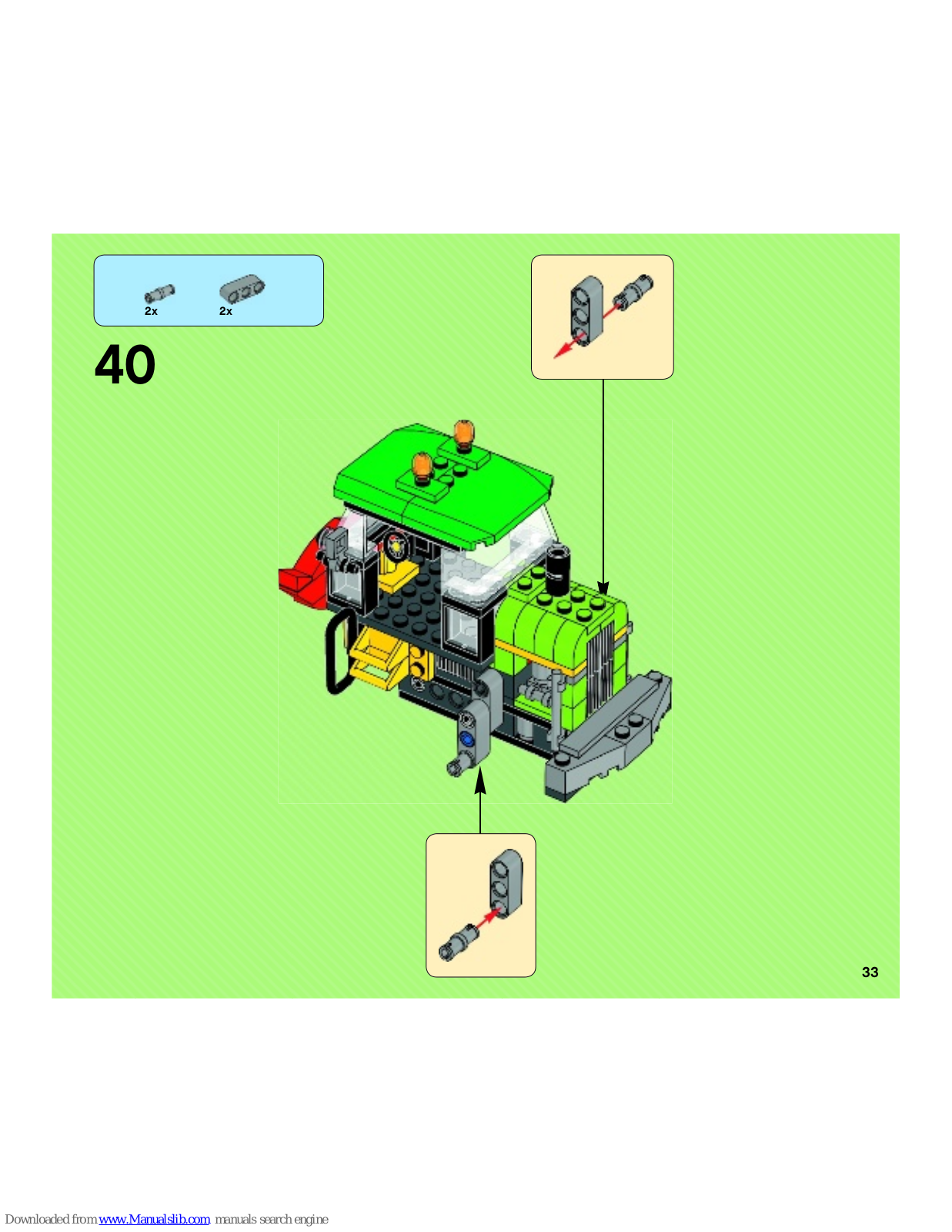 2x 2x

40

33

Downloaded from www.Manualslib.com manuals search engine