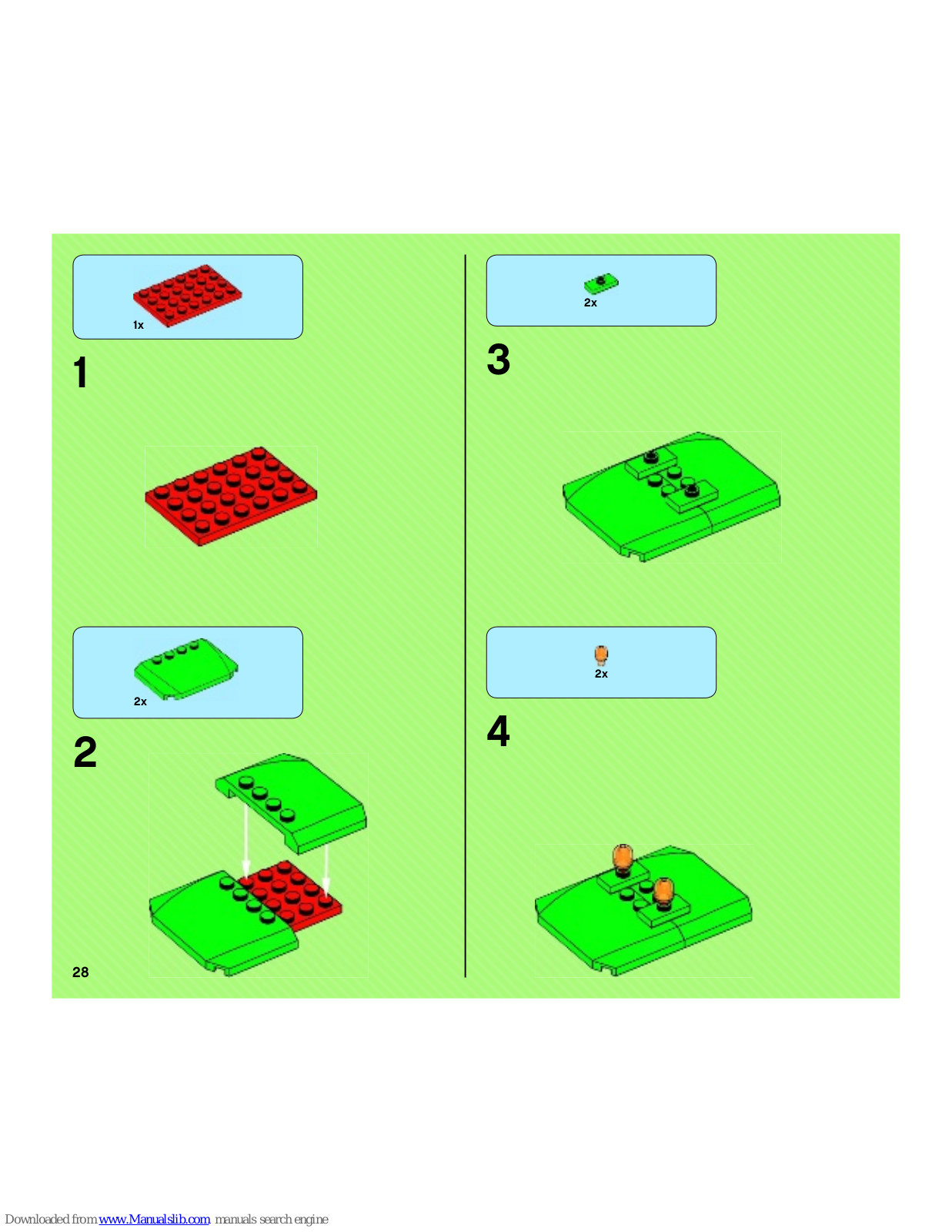 1x

1

2x

2

28

2x

3

2x

4

Downloaded from www.Manualslib.com manuals search engine