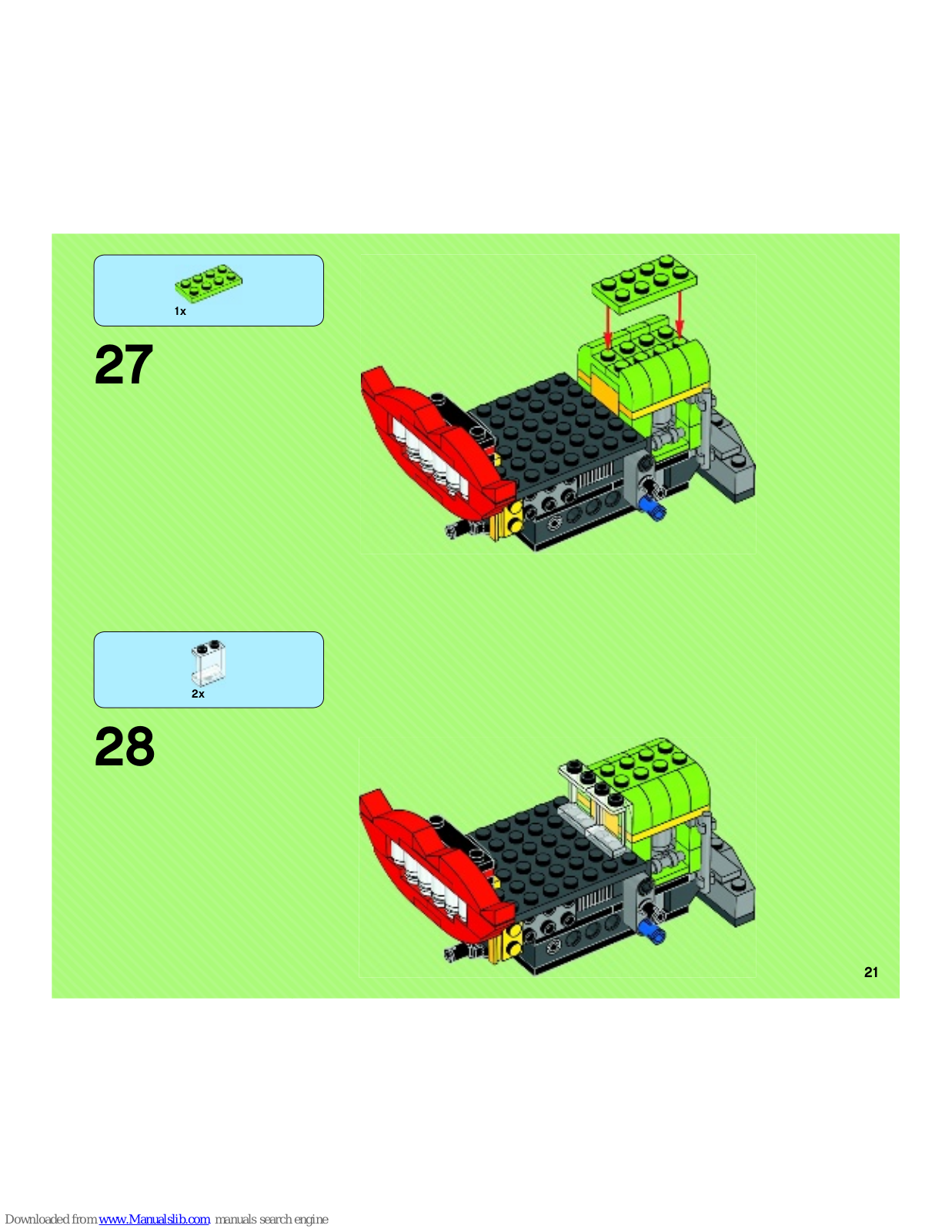 1x

27

2x

28

21

Downloaded from www.Manualslib.com manuals search engine