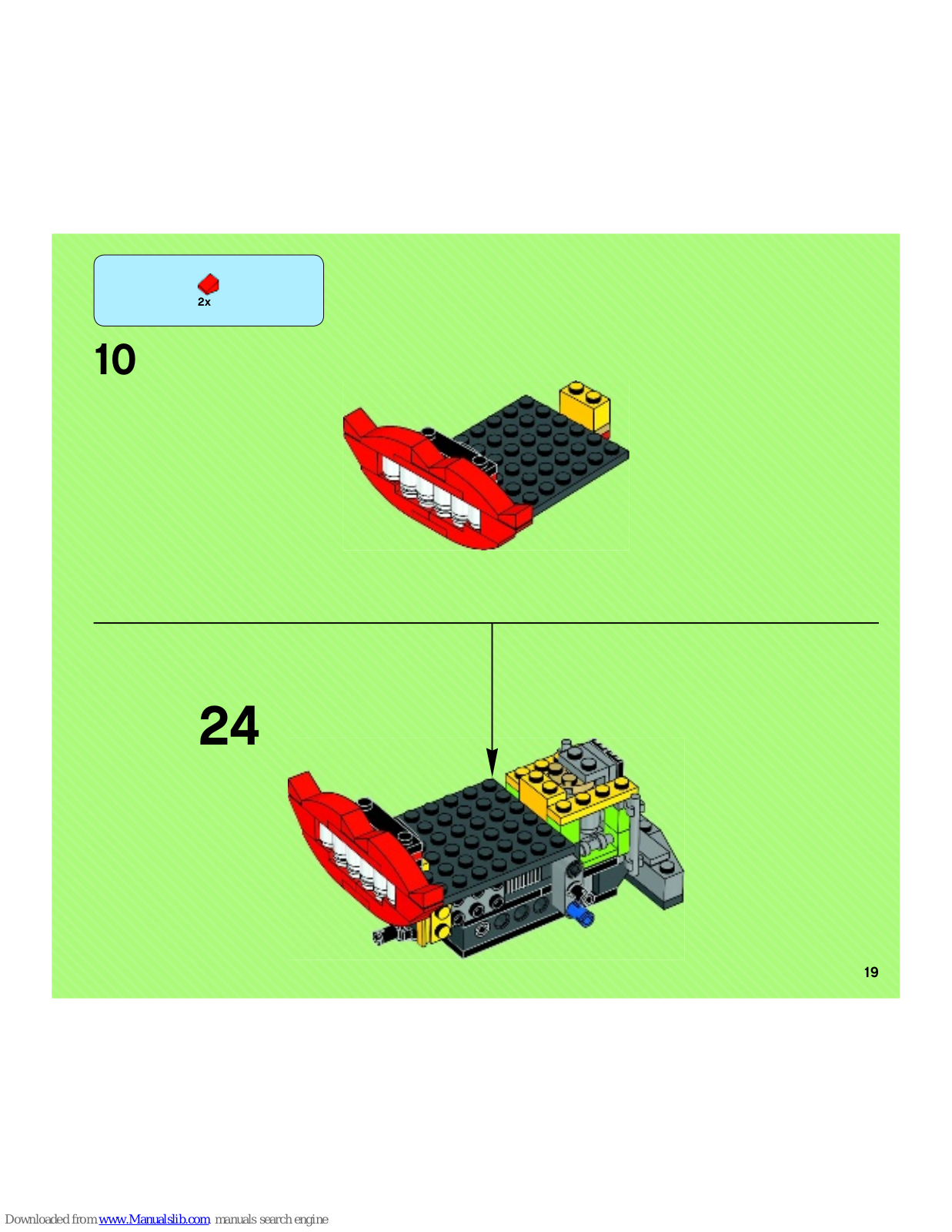 2x

10

24

19

Downloaded from www.Manualslib.com manuals search engine