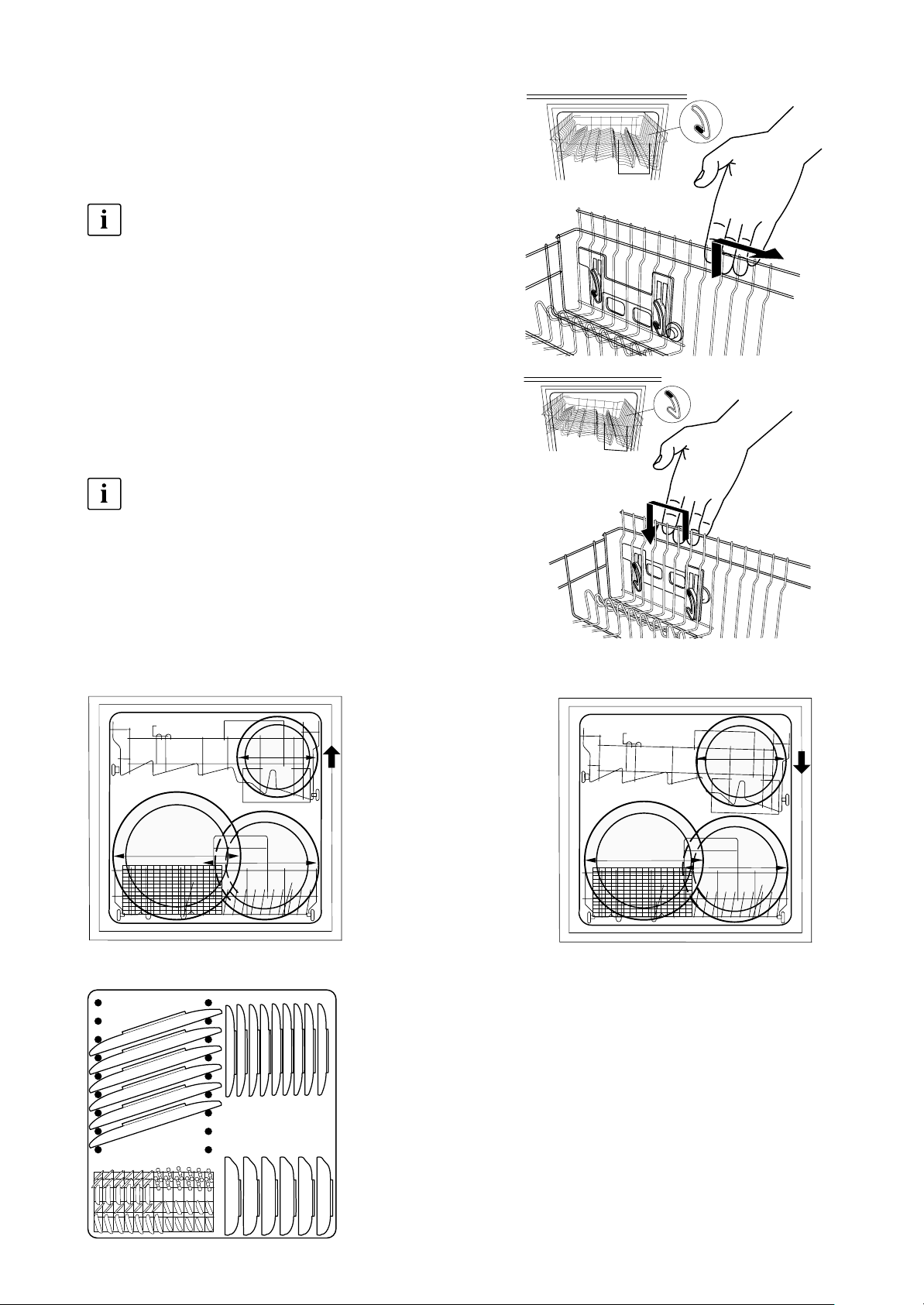 i

i