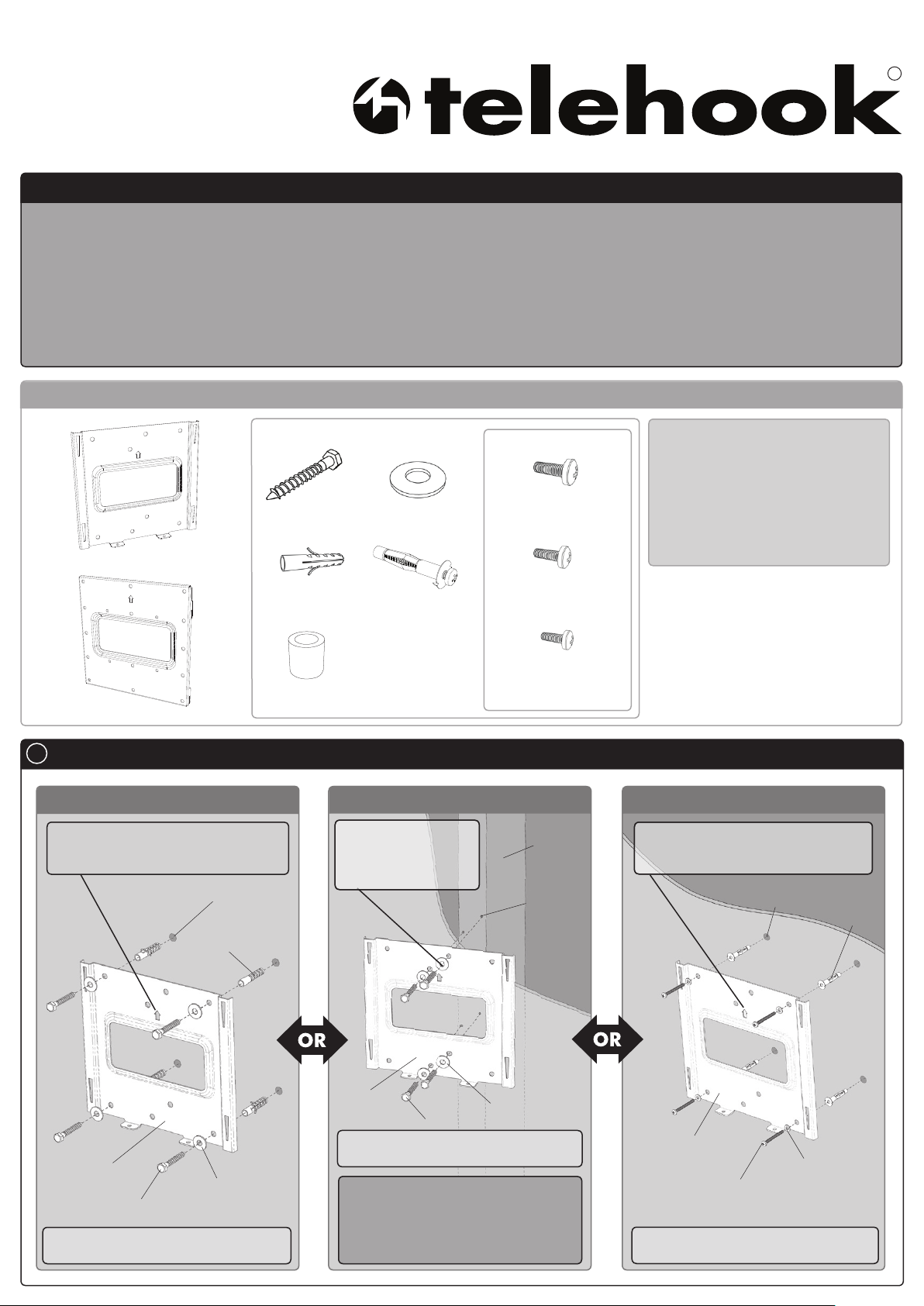 telehook

OR

OR