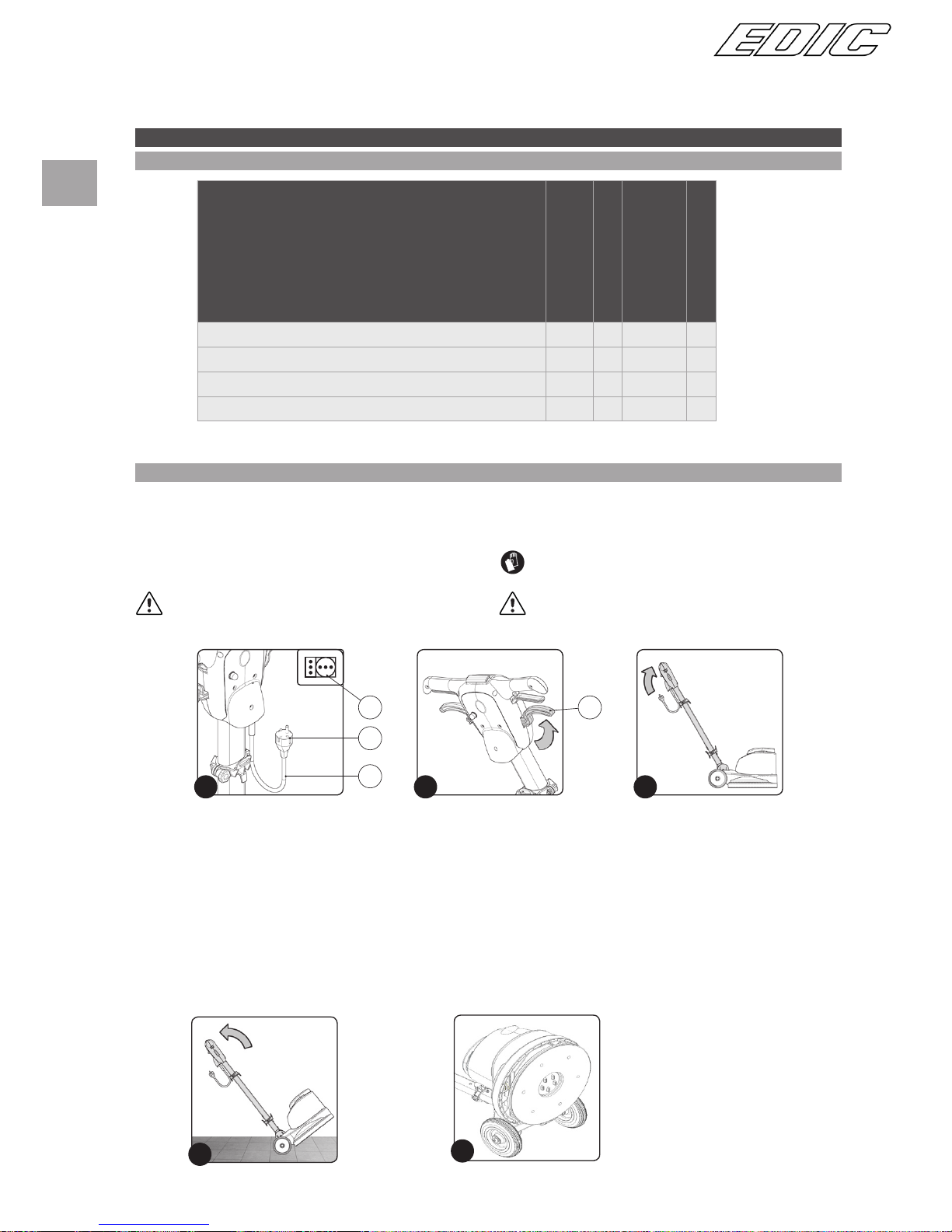 EDIC