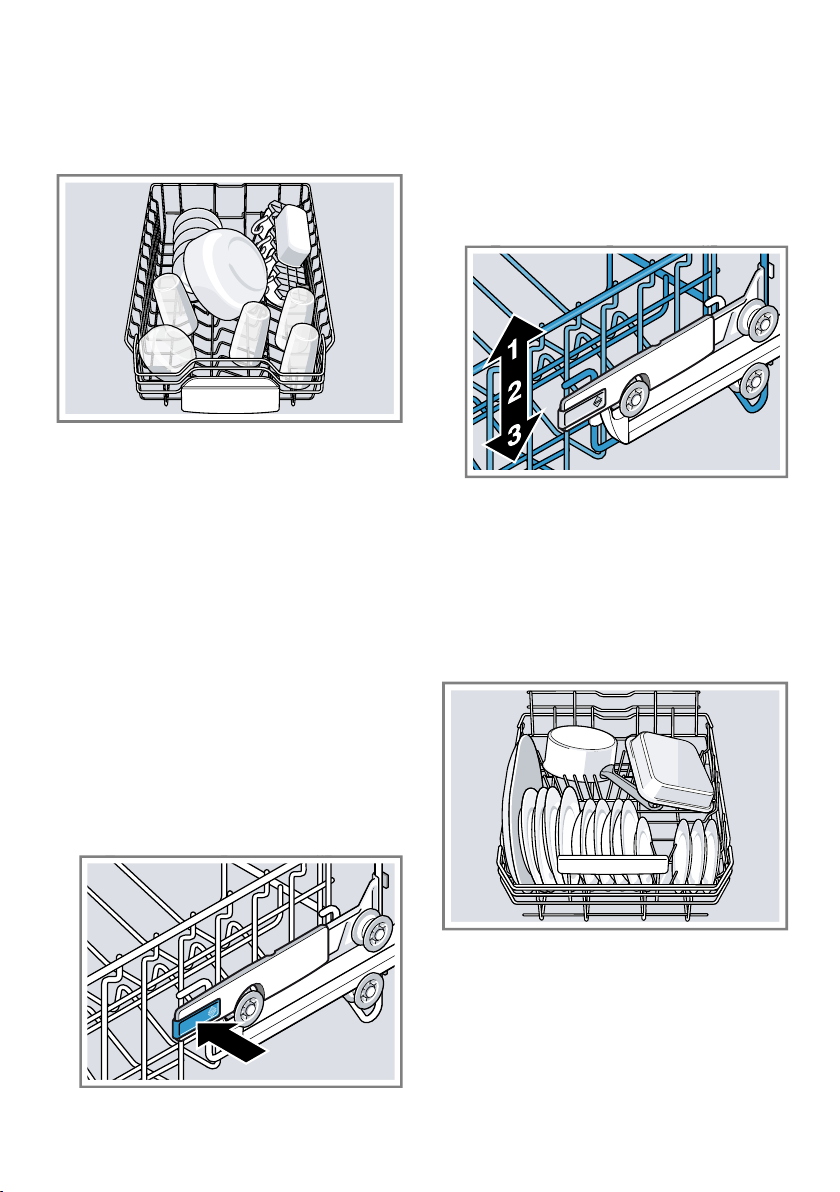 1
2
3