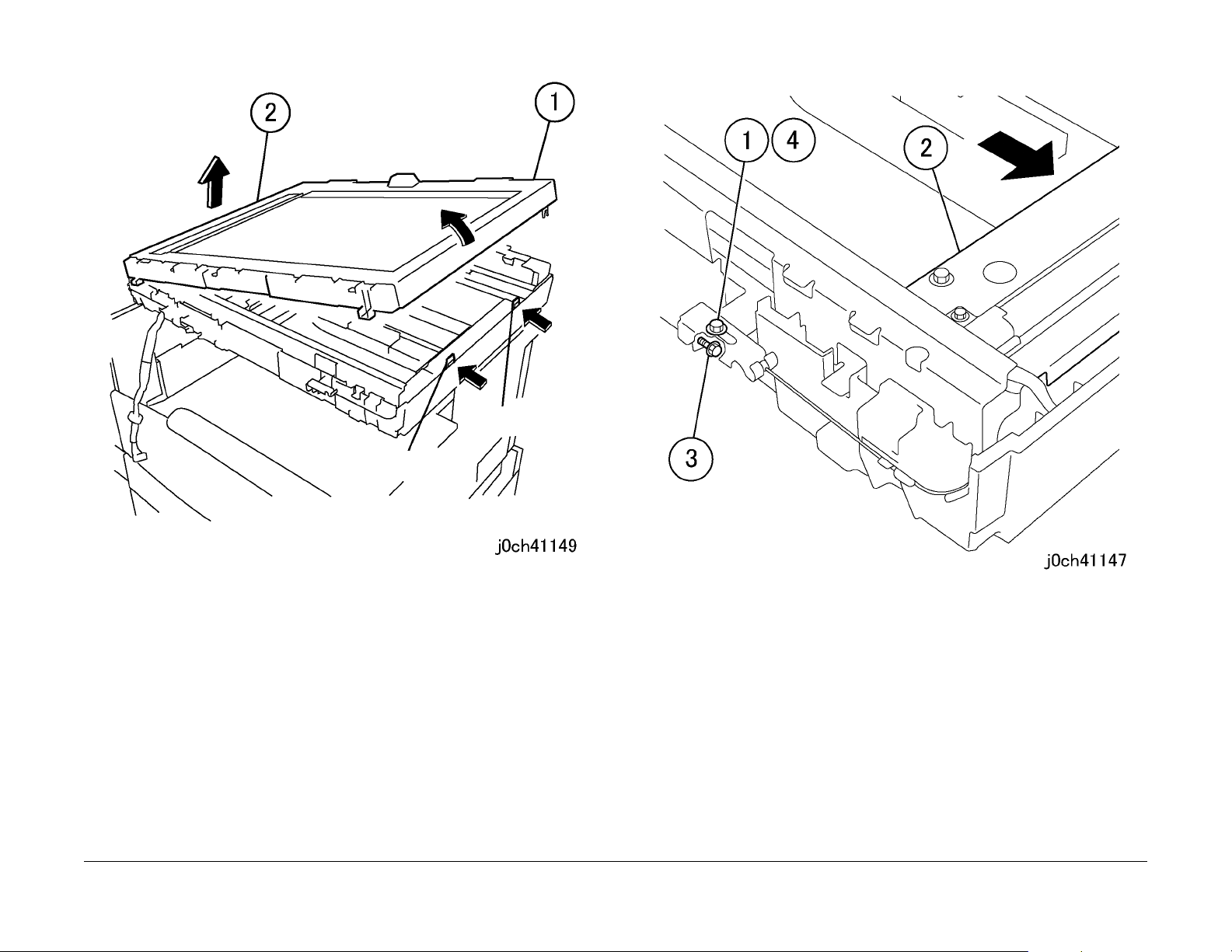 2

1

j0ch41149

1 4

2

3

j0ch41147