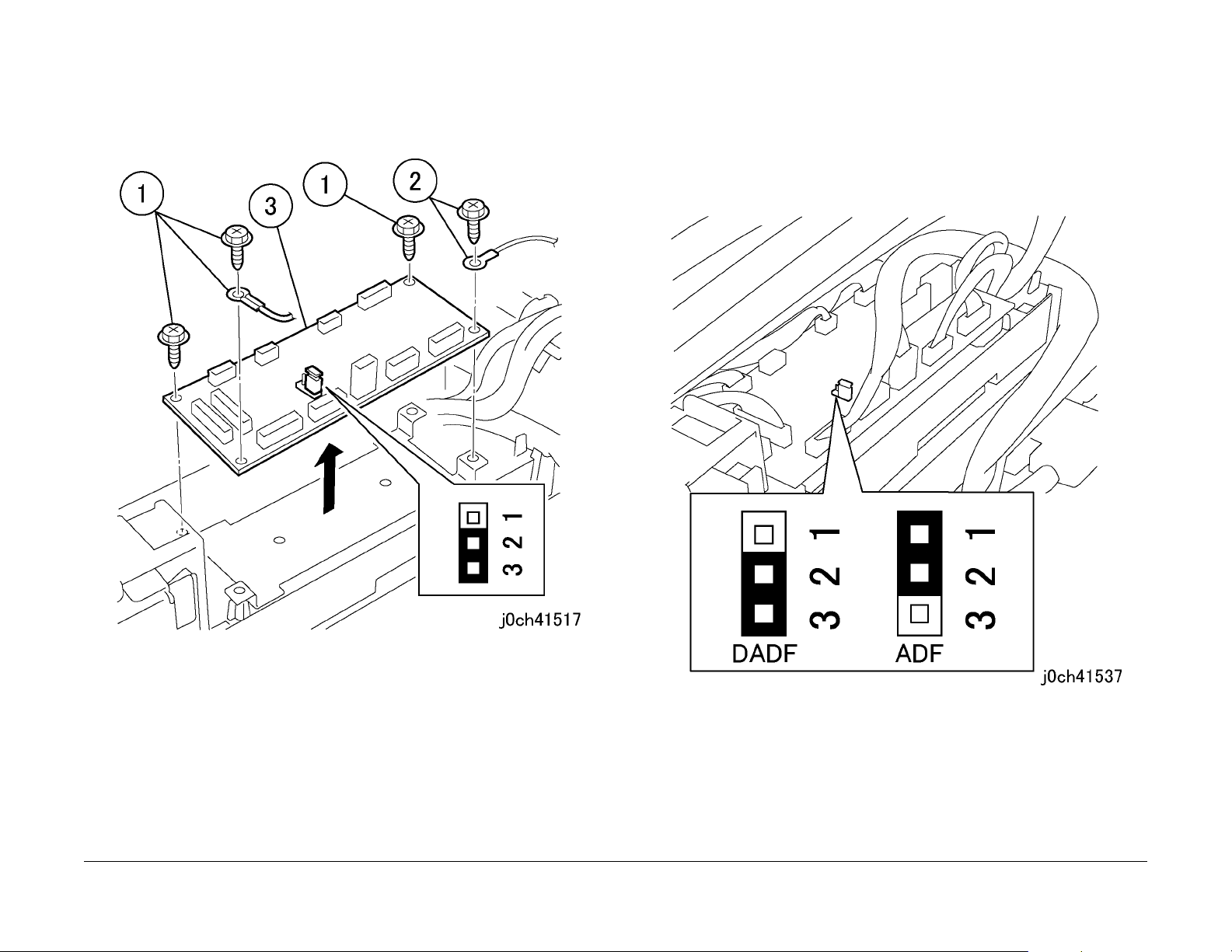 1
3
1
2
1
2
3
j0ch41517

1
2
3
DADF
1
2
3
ADF
j0ch41537