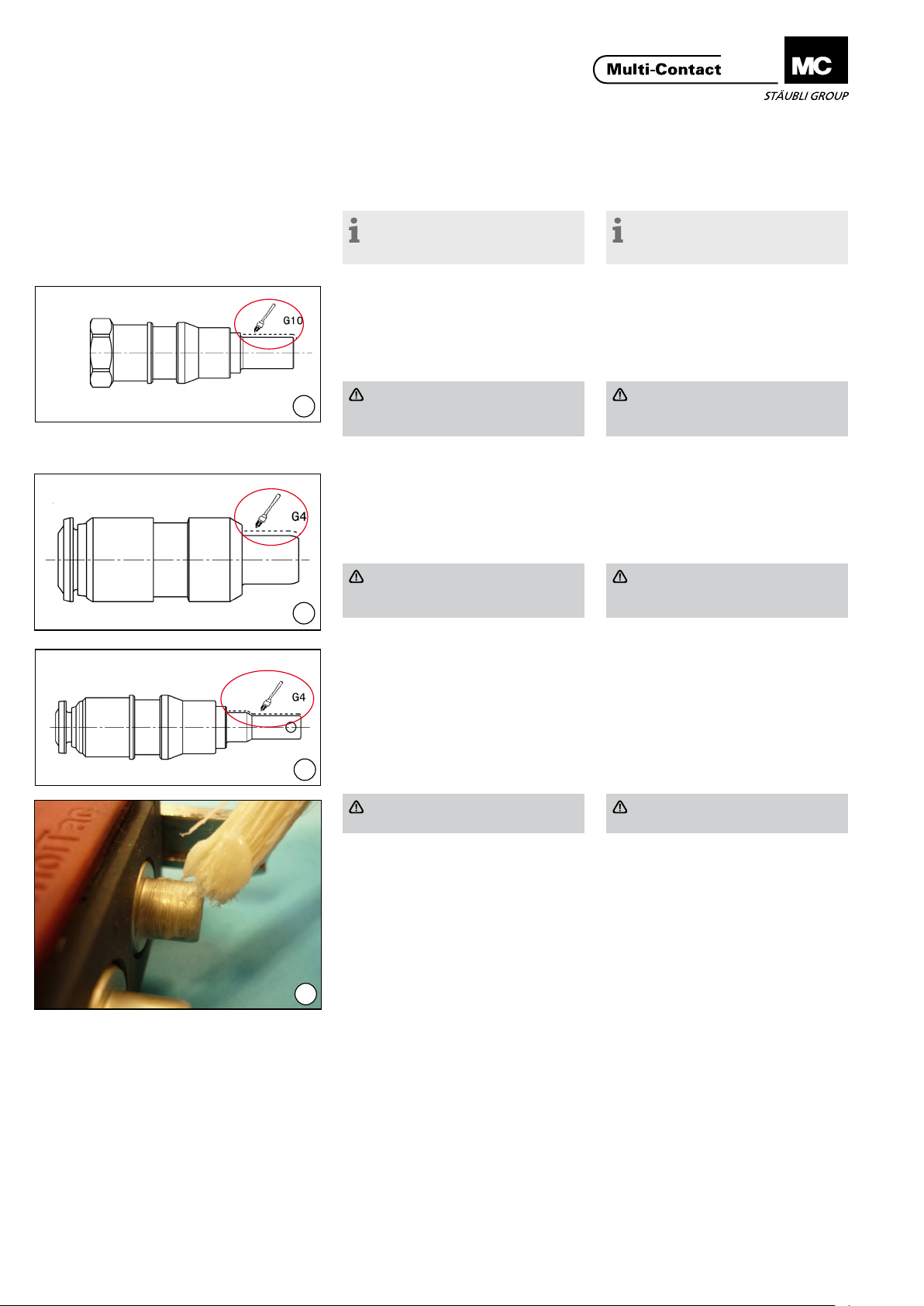 Multi-Contact

MC

STÄUBLI GROUP

G10

G4

G4