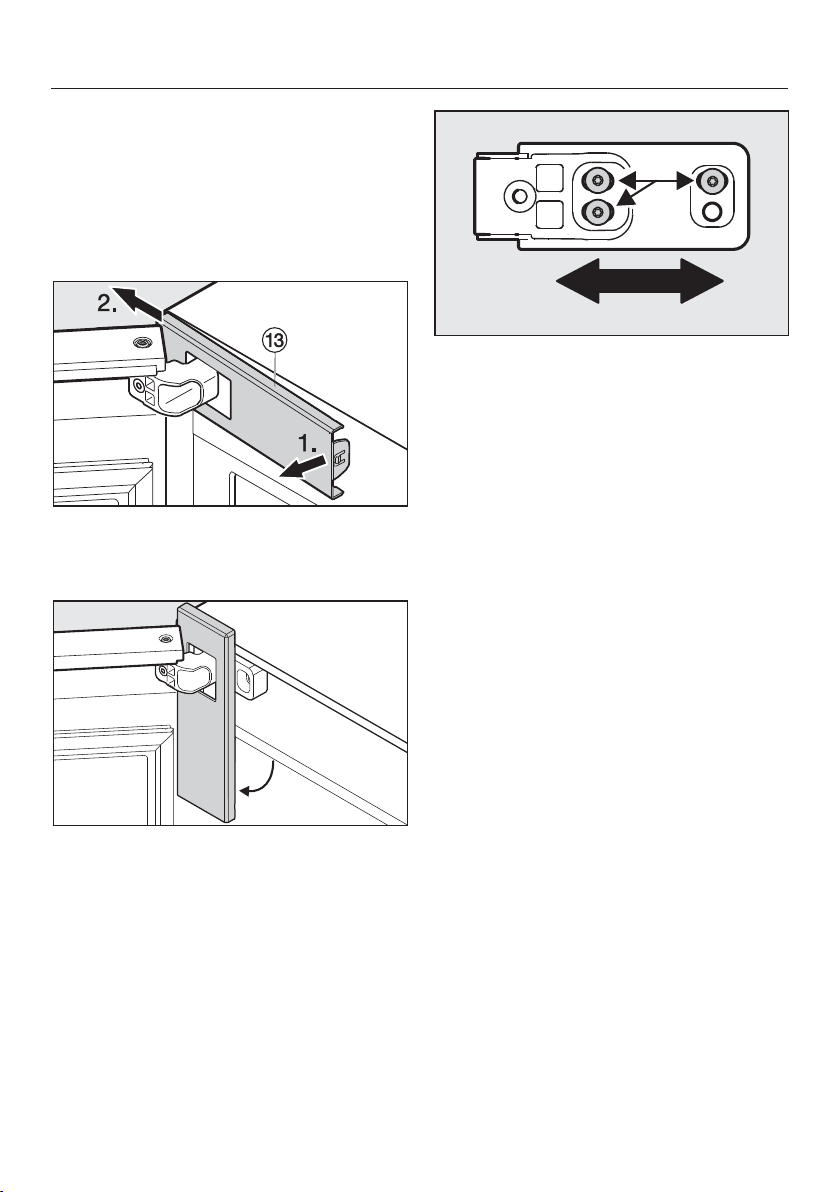 2.

⑬

1.