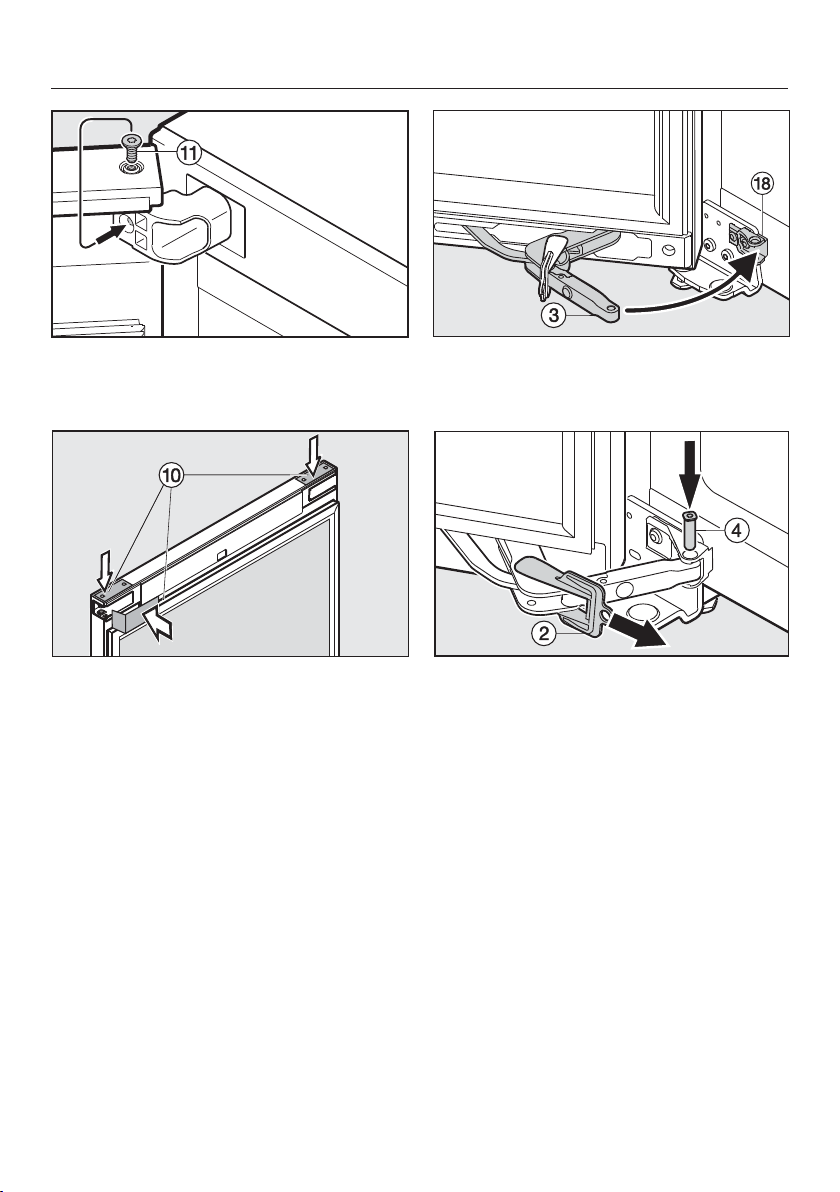 11

18

3

10

4

2