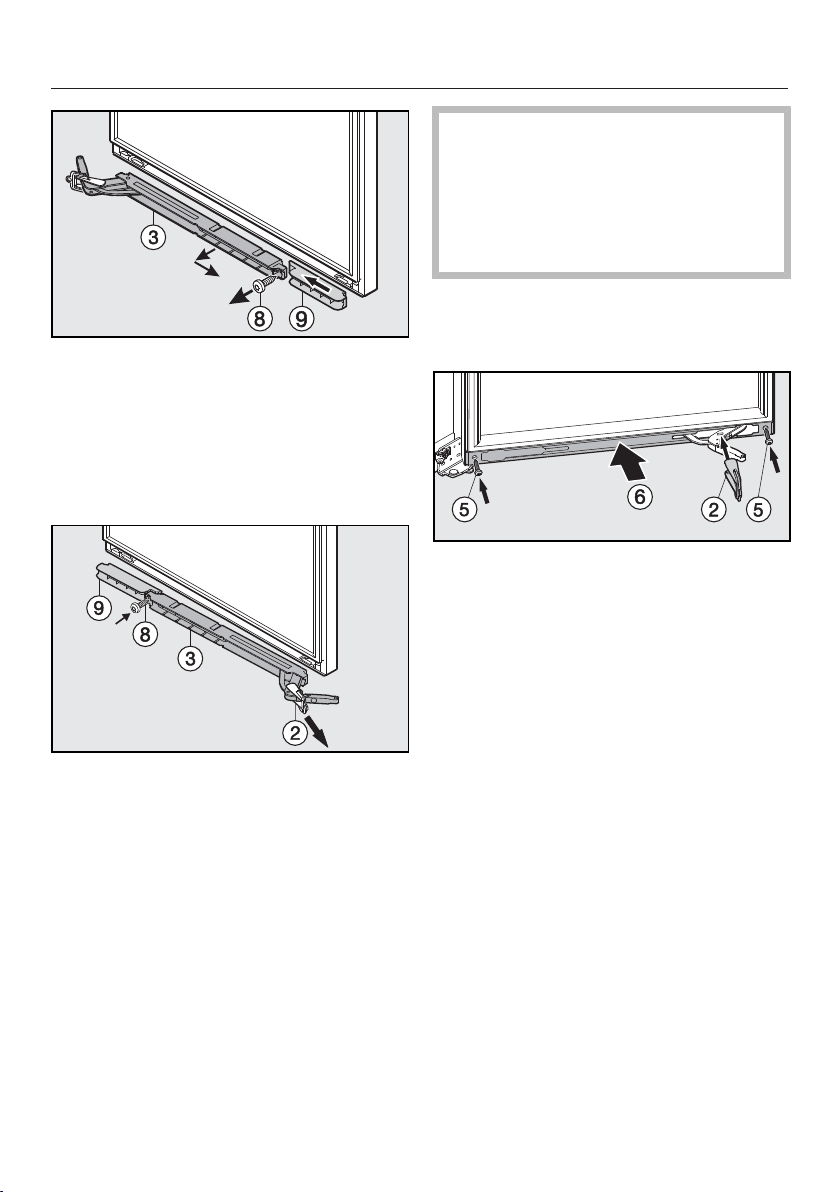 3

8

9

9

8

3

2

5

6

2

5